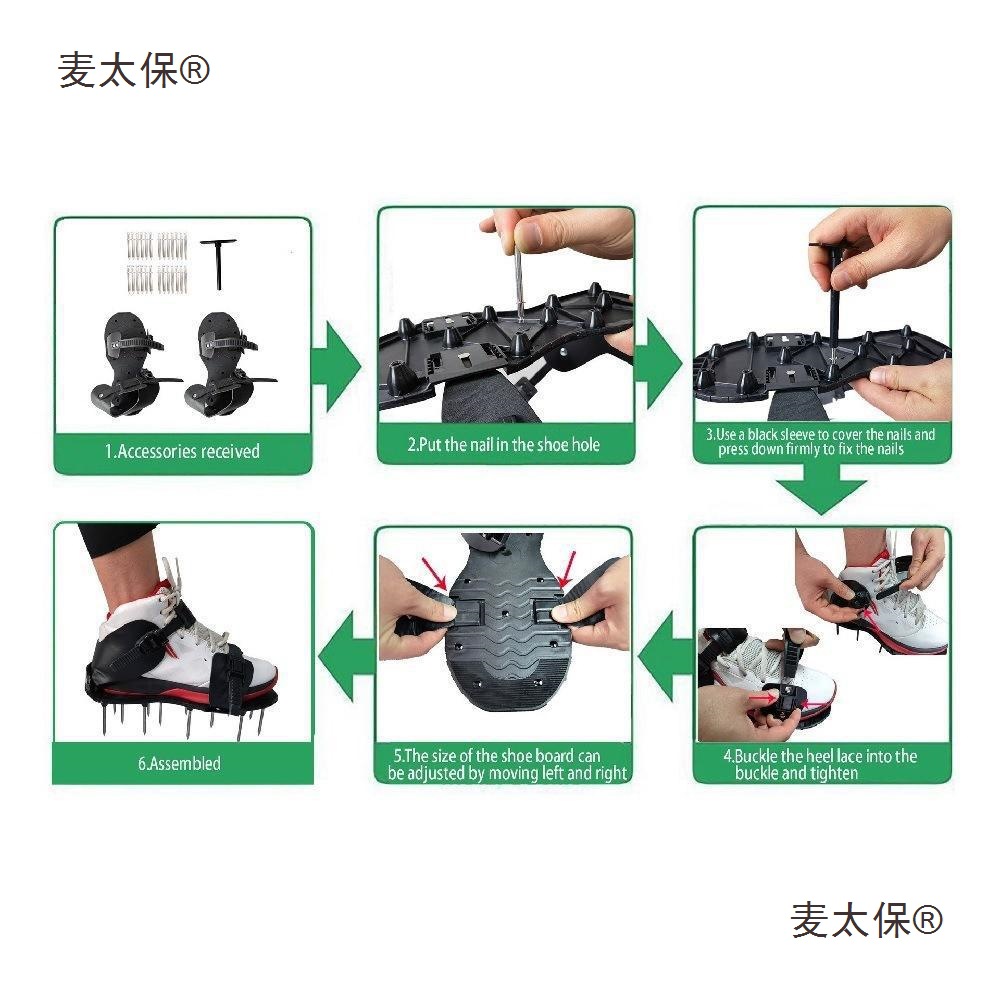 麦太保®

1.Accessories received

2.Put the nail in the shoe hole

3.Use a black sleeve to cover the nails and press down firmly to fix the nails

4.Buckle the heel lace into the buckle and tighten

5.The size of the shoe board can be adjusted by moving left and right

6.Assembled

麦太保®