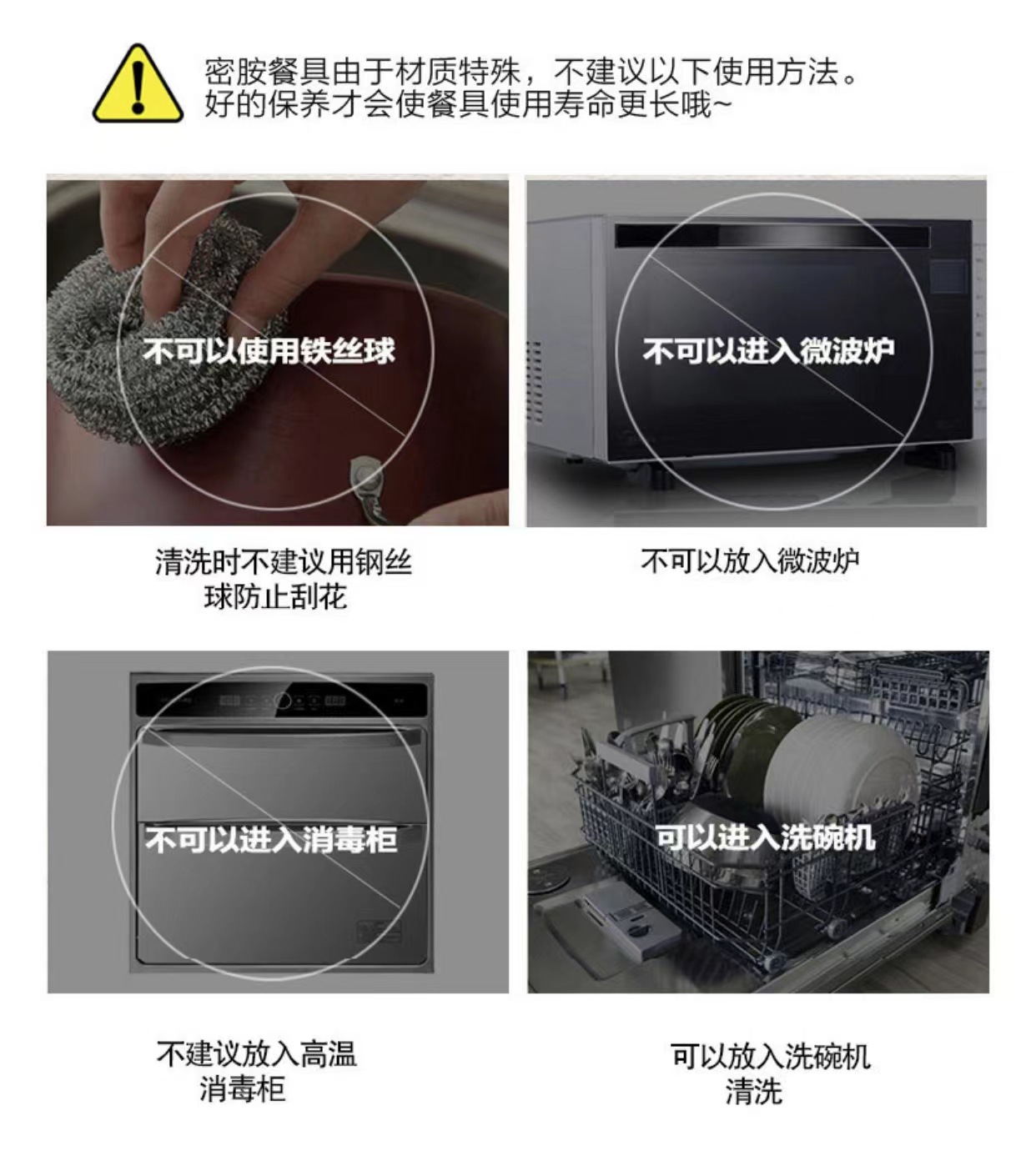 密胺餐具由于材质特殊，不建议以下使用方法。
好的保养才会使餐具使用寿命更长哦~

不可以使用铁丝球

清洗时不建议用钢丝球防止刮花

不可以进入微波炉

不可以放入微波炉

不可以进入消毒柜

不建议放入高温消毒柜

可以进入洗碗机

可以放入洗碗机清洗