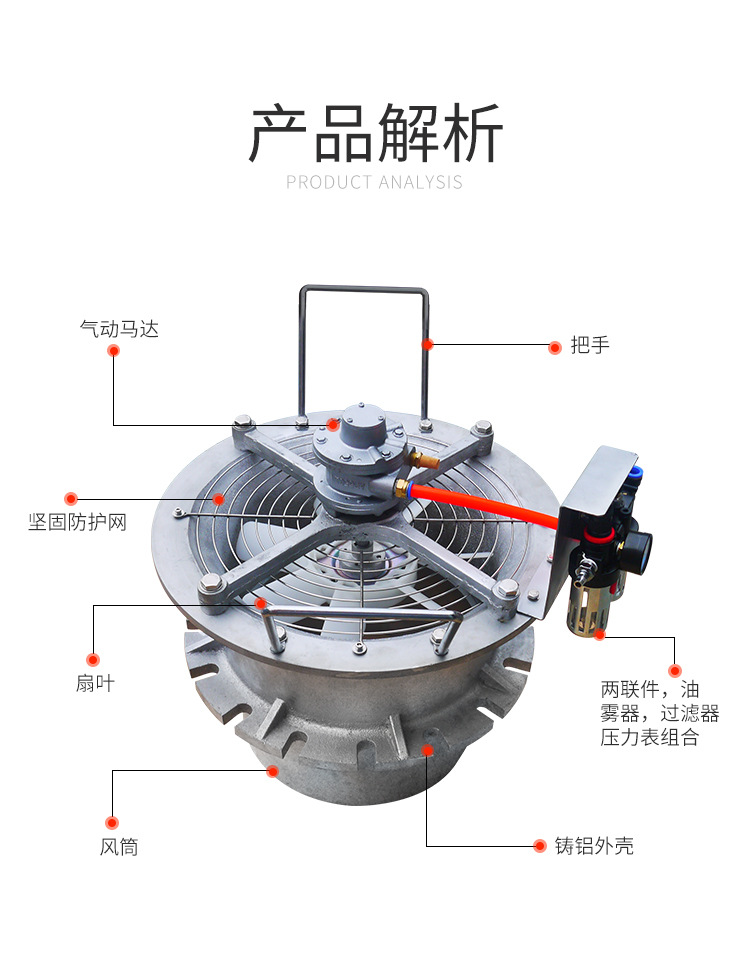 产品解析

PRODUCT ANALYSIS

气动马达

把手

坚固防护网

扇叶

两联件，油雾器，过滤器压力表组合

风筒

铸铝外壳