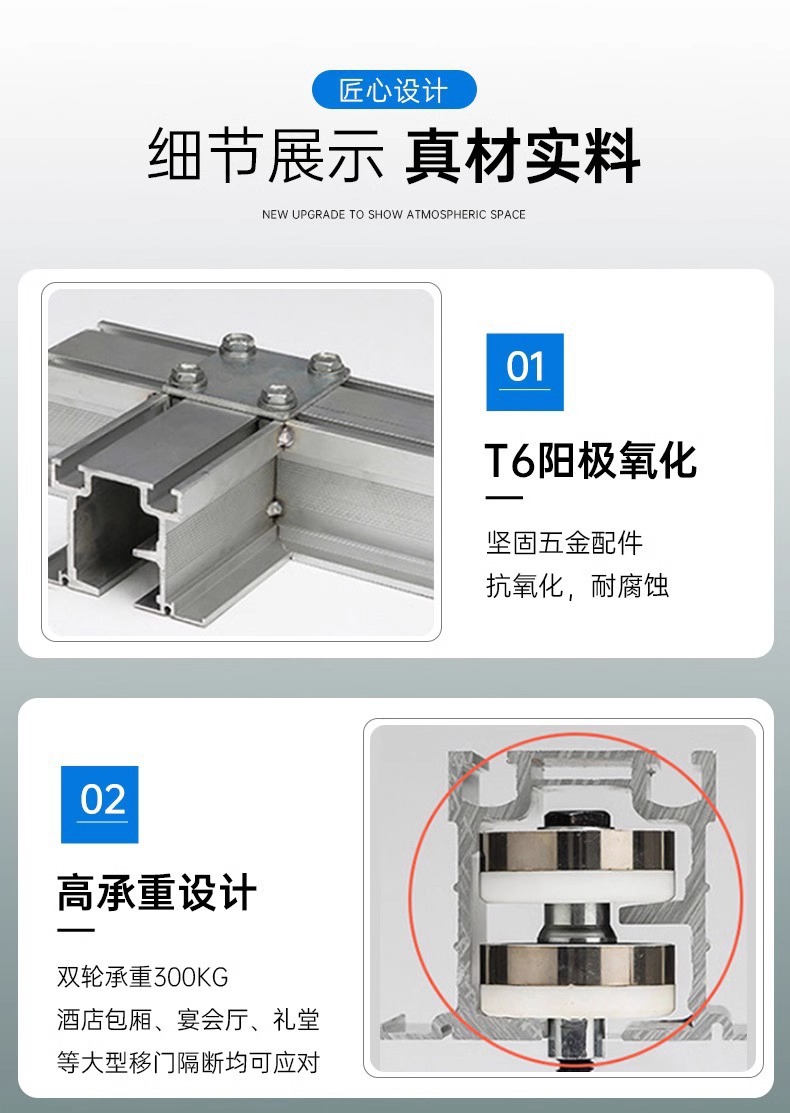 匠心设计

细节展示 真材实料

NEW UPGRADE TO SHOW ATMOSPHERIC SPACE

01

T6阳极氧化

坚固五金配件
抗氧化，耐腐蚀

02

高承重设计

双轮承重300KG
酒店包厢、宴会厅、礼堂
等大型移门隔断均可应对