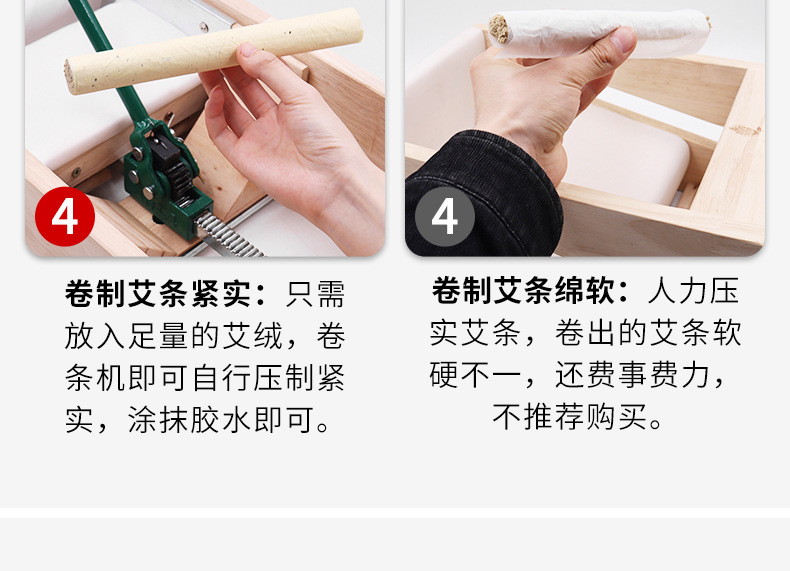 4

卷制艾条紧实：只需放入足量的艾绒，卷条机即可自行压制紧实，涂抹胶水即可。

4

卷制艾条绵软：人力压实艾条，卷出的艾条软硬不一，还费事费力，不推荐购买。