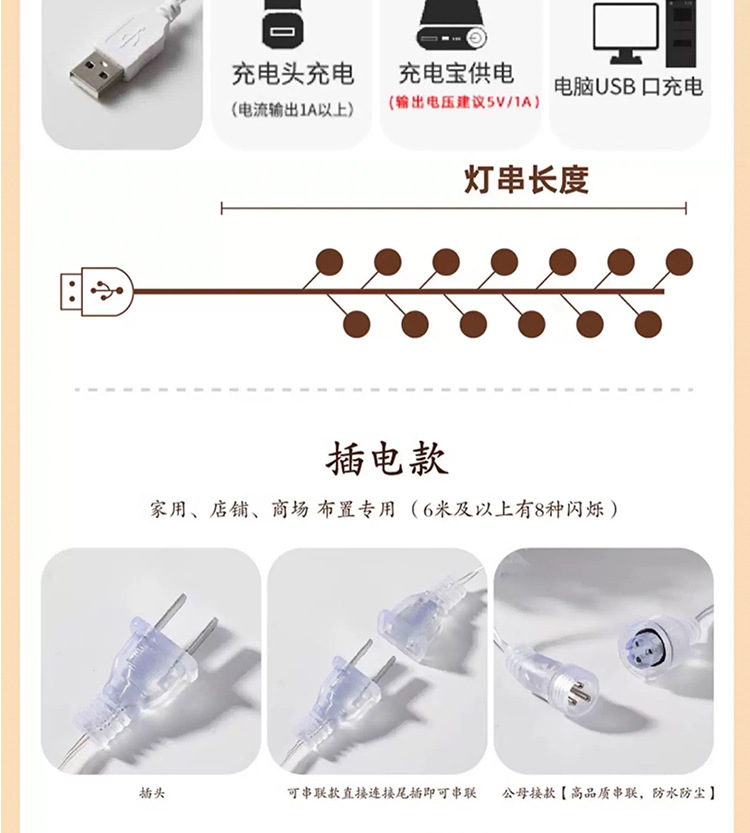 充电头充电
(电流输出1A以上)

充电宝供电
(输出电压建议5V/1A)

电脑USB 口充电

灯串长度

插电款

家用、店铺、商场 布置专用（6米及以上有8种闪烁）

插头

可串联款直接连接尾插即可串联

公母接款【高品质串联，防水防尘】