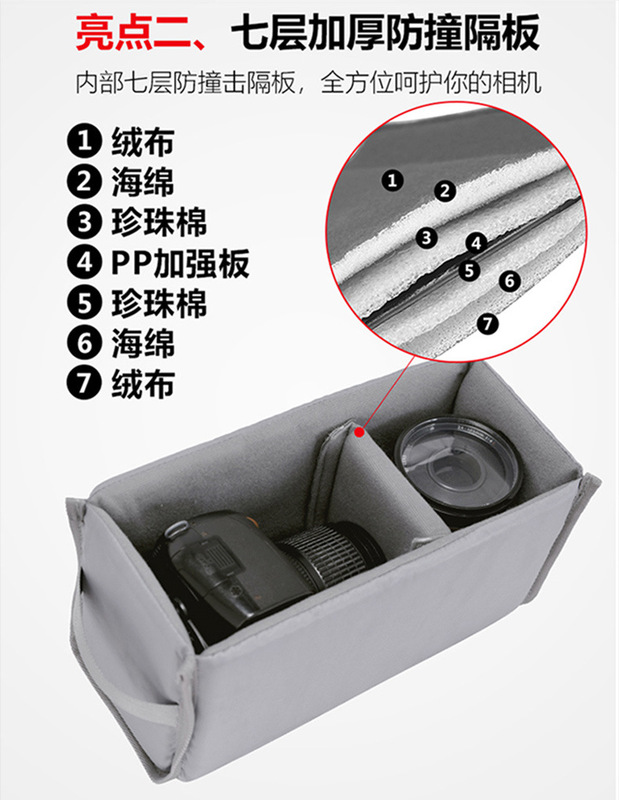 亮点二、七层加厚防撞隔板

内部七层防撞击隔板，全方位呵护你的相机

1 绒布
2 海绵
3 珍珠棉
4 PP加强板
5 珍珠棉
6 海绵
7 绒布

1
2
3
4
5
6
7