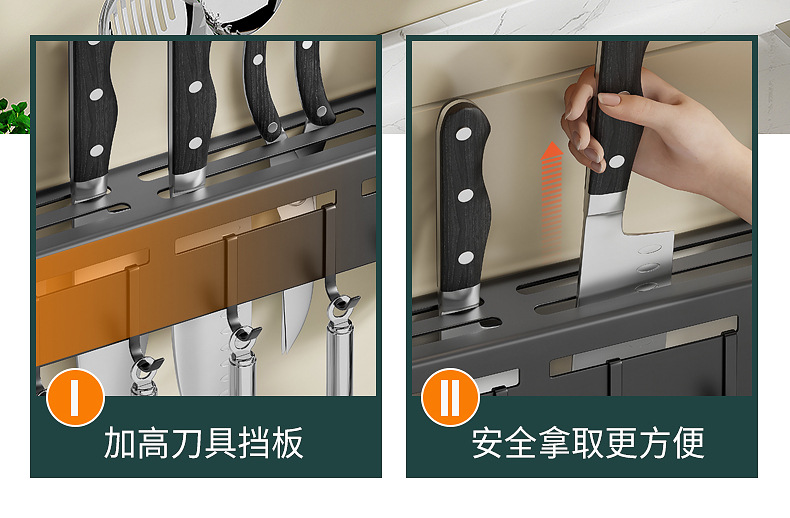 I
加高刀具挡板

II
安全拿取更方便