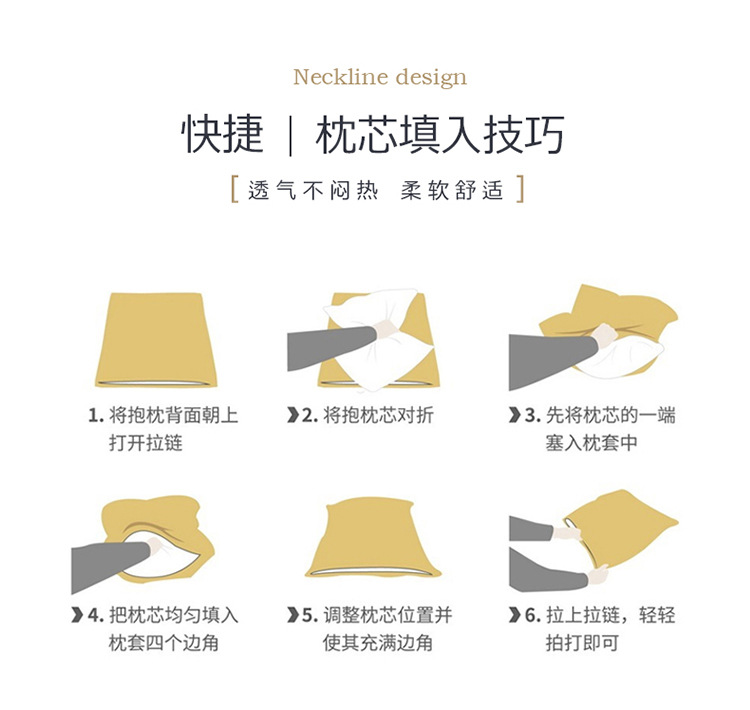 Neckline design

快捷 | 枕芯填入技巧

[ 透气不闷热 柔软舒适 ]

1. 将抱枕背面朝上打开拉链

2. 将抱枕芯对折

3. 先将枕芯的一端塞入枕套中

4. 把枕芯均匀填入枕套四个边角

5. 调整枕芯位置并使其充满边角

6. 拉上拉链，轻轻拍打即可