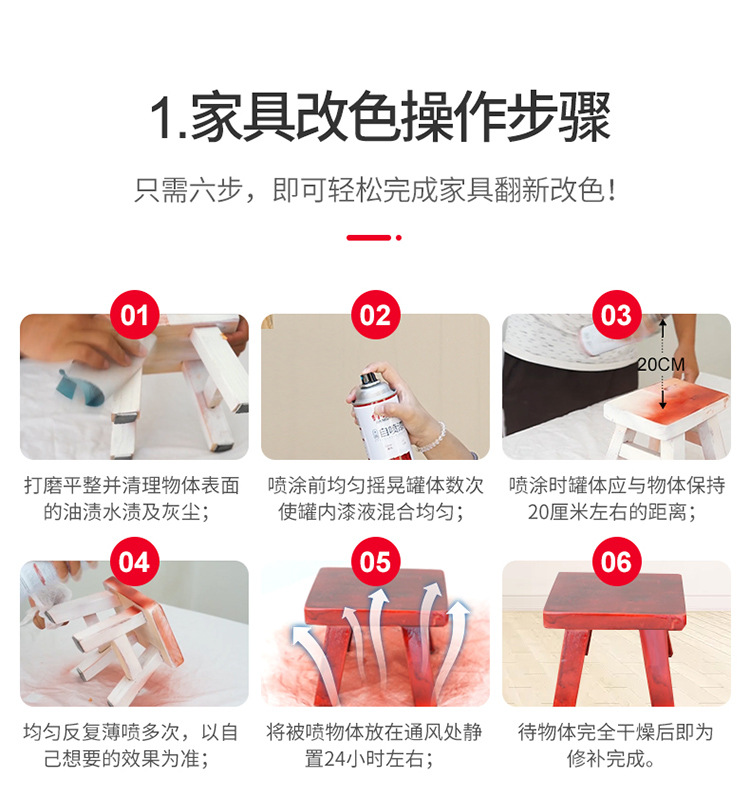 1.家具改色操作步骤

只需六步，即可轻松完成家具翻新改色！

01

打磨平整并清理物体表面的油渍水渍及灰尘；

02

自喷漆

喷涂前均匀摇晃罐体数次使罐内漆液混合均匀；

03

20CM

喷涂时罐体应与物体保持20厘米左右的距离；

04

均匀反复薄喷多次，以自己想要的效果为准；

05

将被喷物体放在通风处静置24小时左右；

06

待物体完全干燥后即为修补完成。