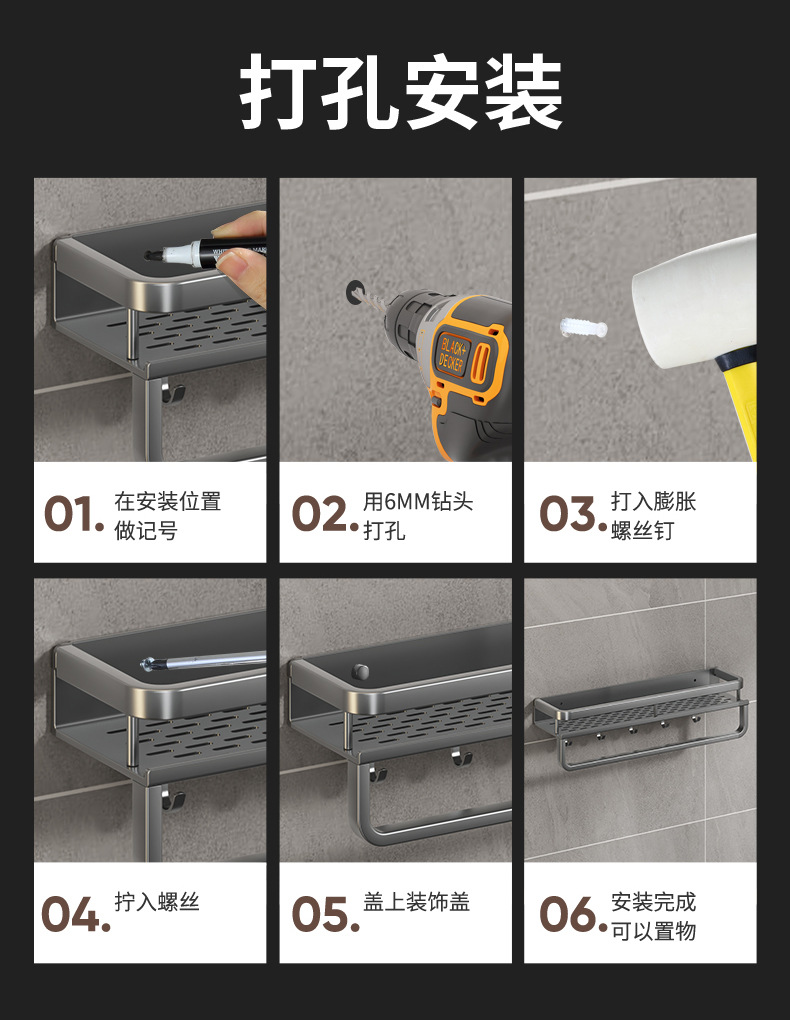 打孔安装

BLACK+DECKER

01. 在安装位置做记号

02. 用6MM钻头打孔

03. 打入膨胀螺丝钉

04. 拧入螺丝

05. 盖上装饰盖

06. 安装完成可以置物