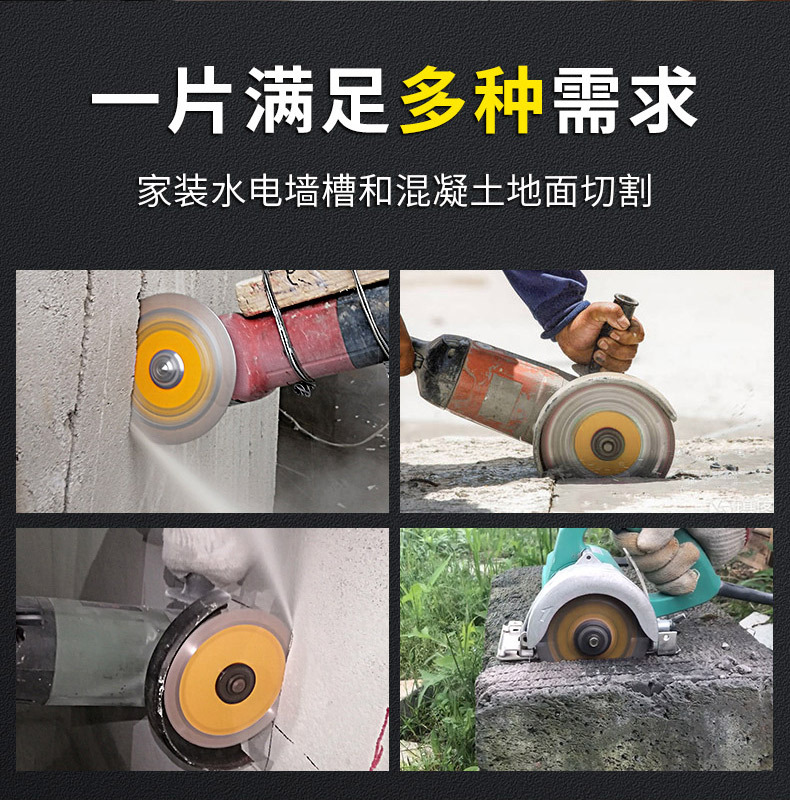 一片满足多种需求

家装水电墙槽和混凝土地面切割