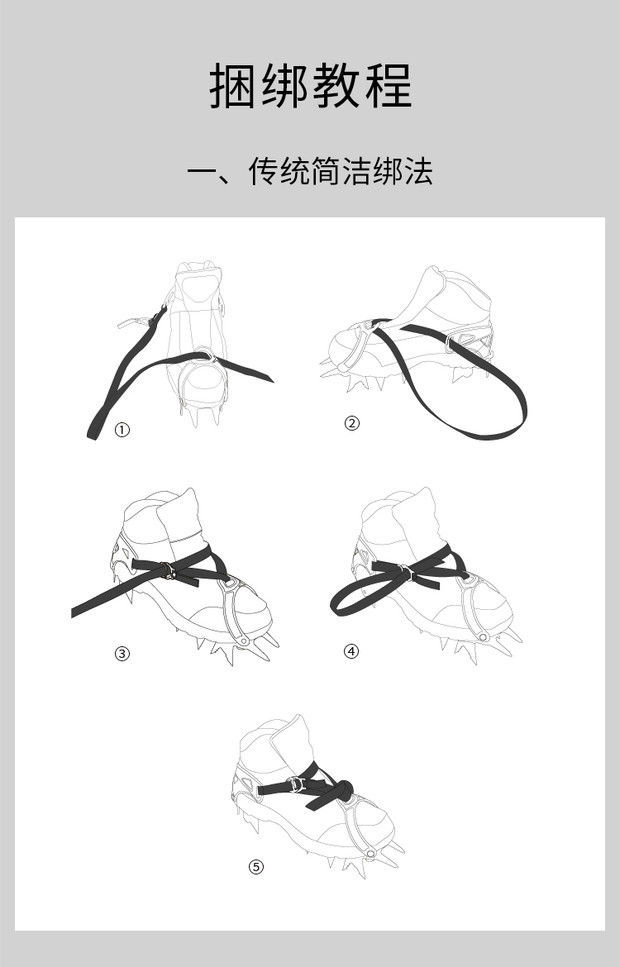 捆绑教程

一、传统简洁绑法

①

②

③

④

⑤