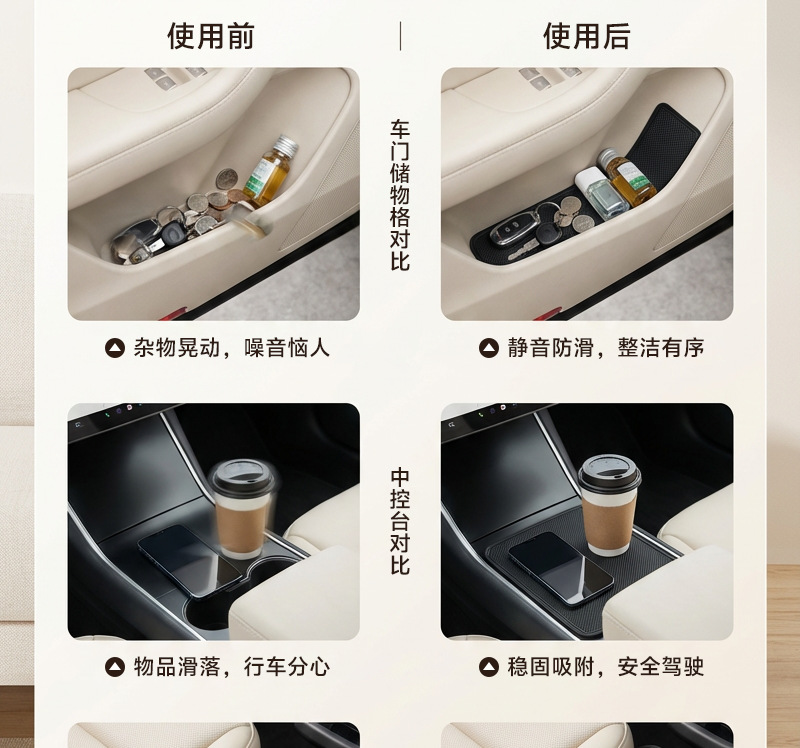 使用前

使用后

车门储物格对比

杂物晃动，噪音恼人

静音防滑，整洁有序

中控台对比

物品滑落，行车分心

稳固吸附，安全驾驶