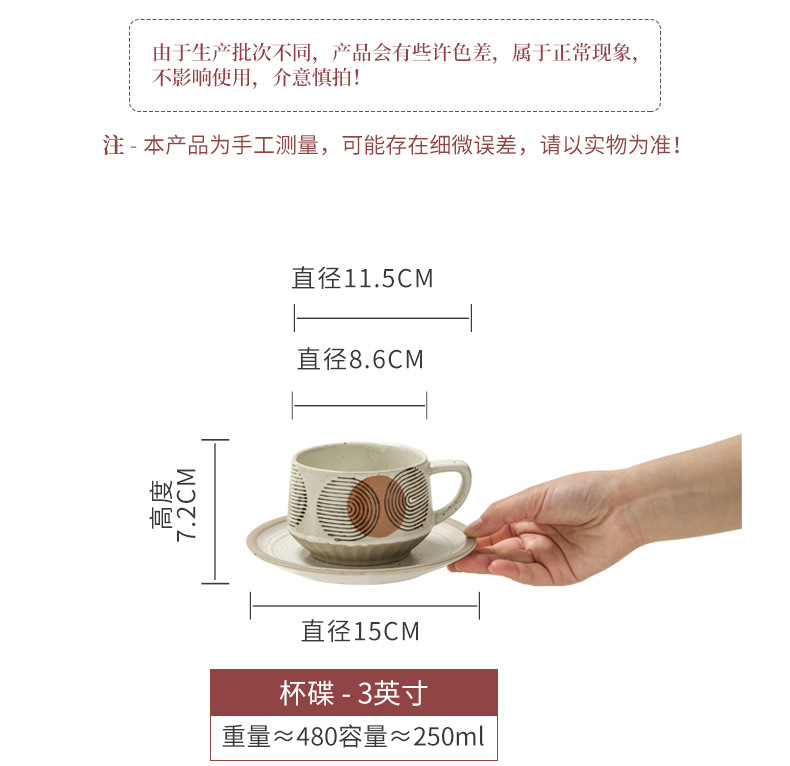 由于生产批次不同，产品会有些许色差，属于正常现象，不影响使用，介意慎拍！

注 - 本产品为手工测量，可能存在细微误差，请以实物为准！

直径11.5CM

直径8.6CM

高度
7.2CM

直径15CM

杯碟 - 3英寸

重量≈480容量≈250ml