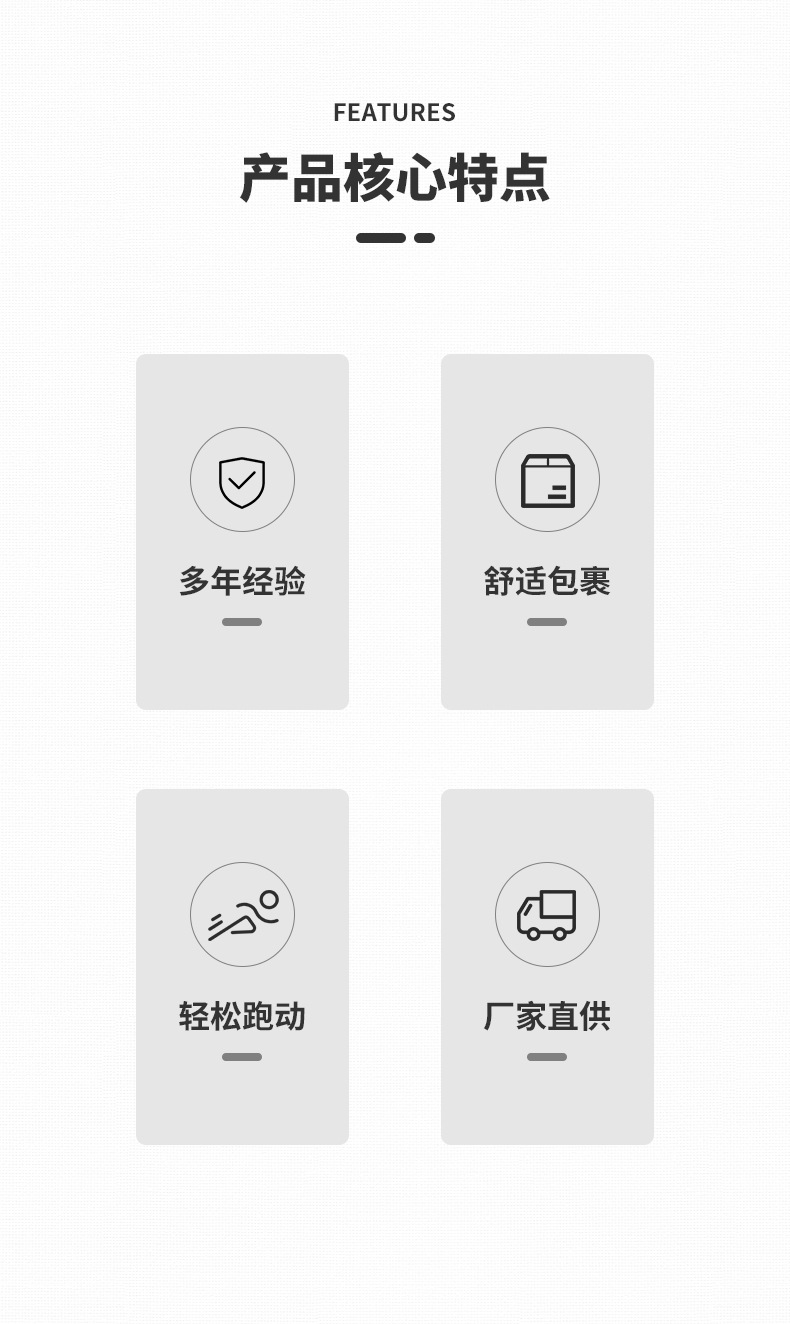 FEATURES

产品核心特点

多年经验

舒适包裹

轻松跑动

厂家直供