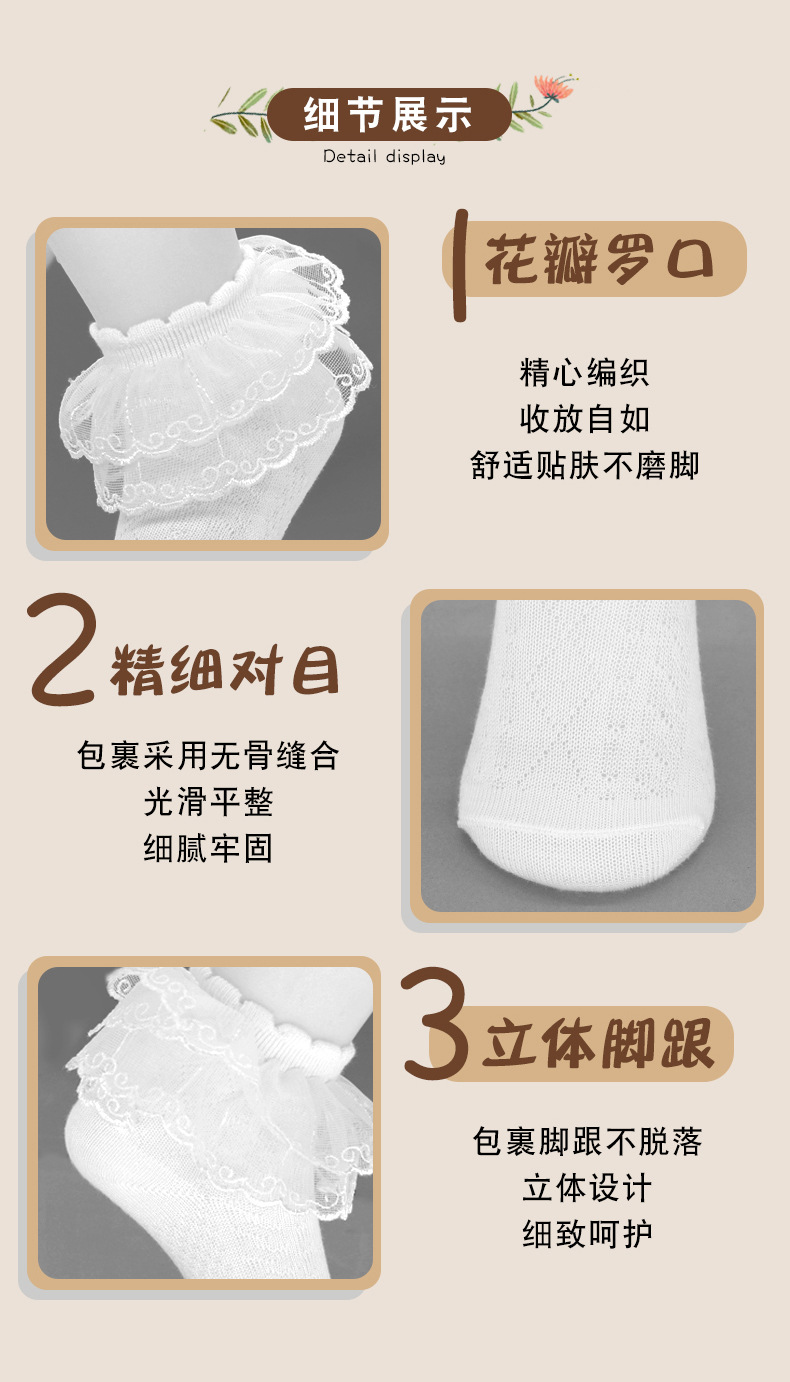 细节展示
Detail display

1 花瓣罗口

精心编织
收放自如
舒适贴肤不磨脚

2 精细对目

包裹采用无骨缝合
光滑平整
细腻牢固

3 立体脚跟

包裹脚跟不脱落
立体设计
细致呵护