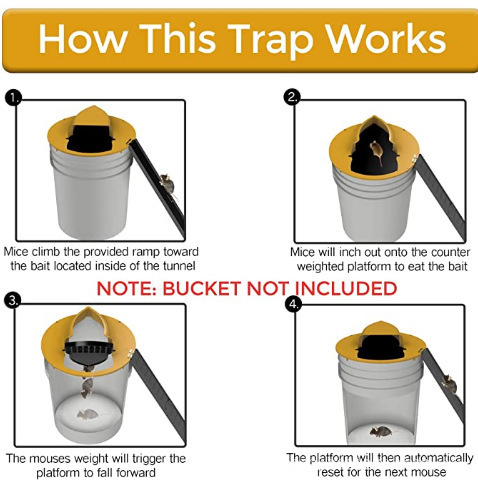 How This Trap Works

1.

Mice climb the provided ramp toward the bait located inside of the tunnel

2.

Mice will inch out onto the counter weighted platform to eat the bait

NOTE: BUCKET NOT INCLUDED

3.

The mouses weight will trigger the platform to fall forward

4.

The platform will then automatically reset for the next mouse