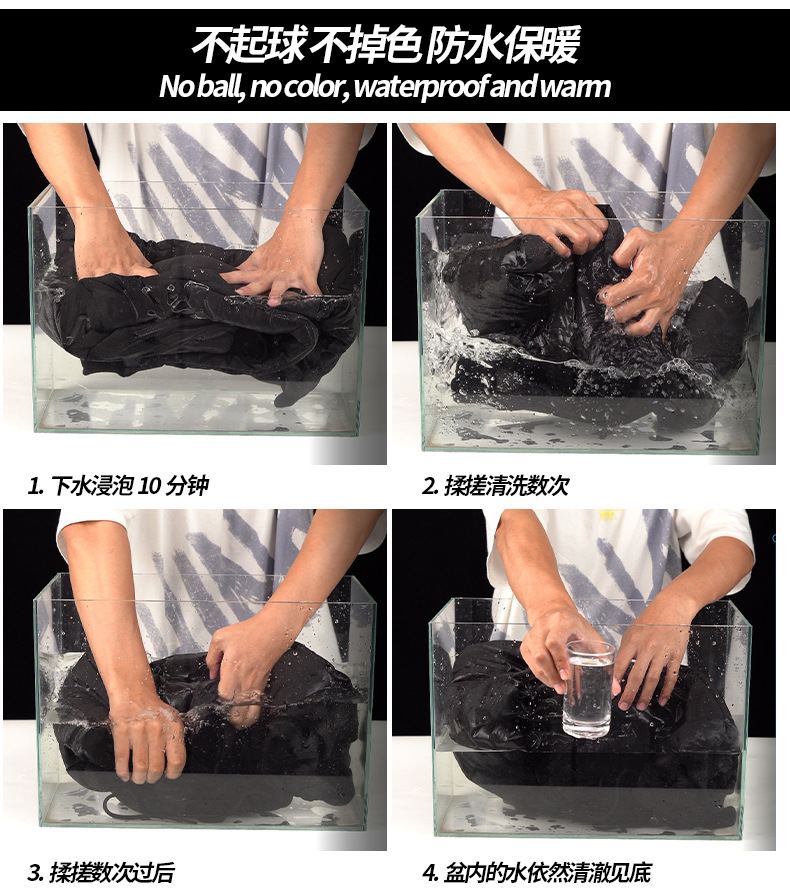 不起球 不掉色 防水保暖
No ball, no color, waterproof and warm

1. 下水浸泡 10 分钟

2. 揉搓清洗数次

3. 揉搓数次过后

4. 盆内的水依然清澈见底