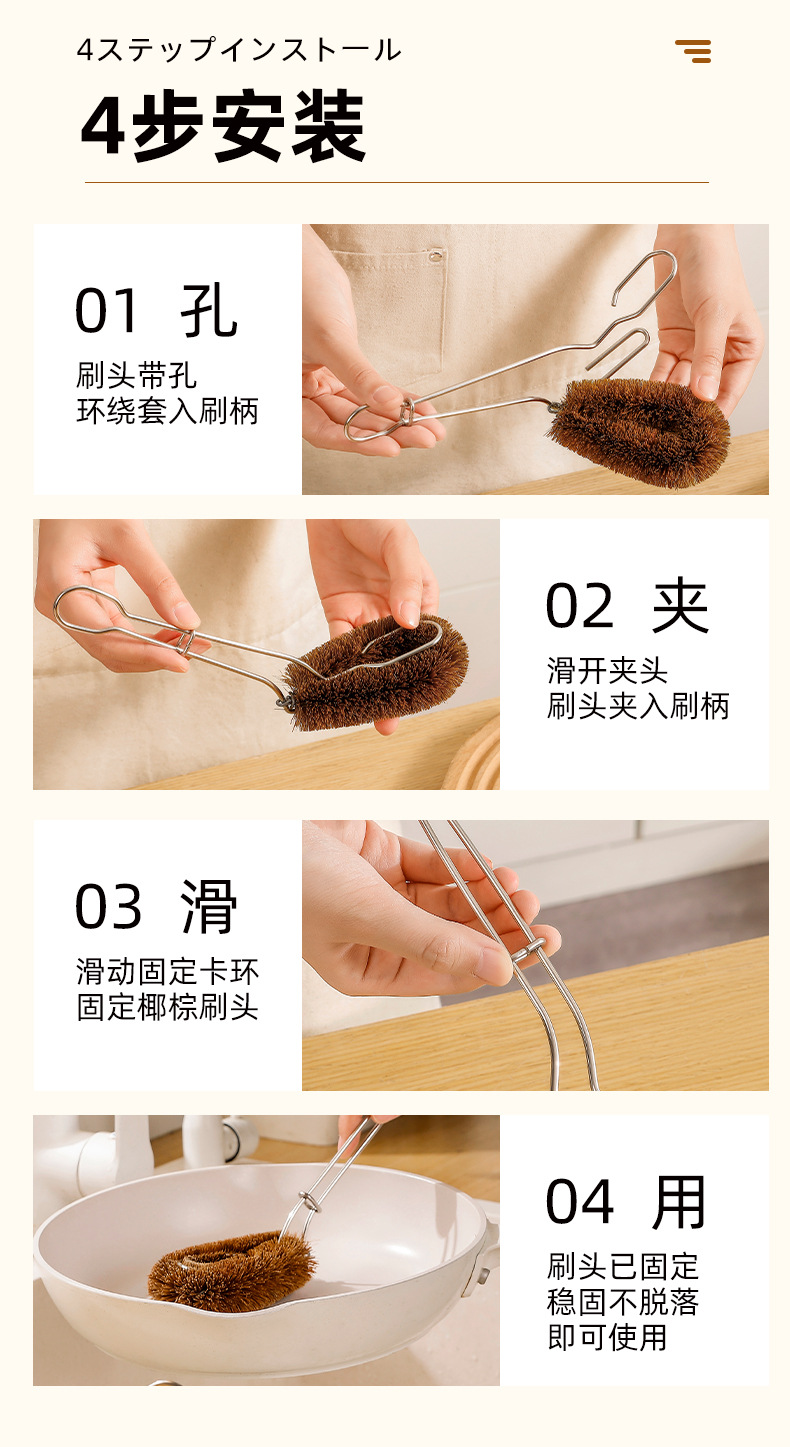 4ステップインストール

4步安装

01 孔

刷头带孔
环绕套入刷柄

02 夹

滑开夹头
刷头夹入刷柄

03 滑

滑动固定卡环
固定椰棕刷头

04 用

刷头已固定
稳固不脱落
即可使用