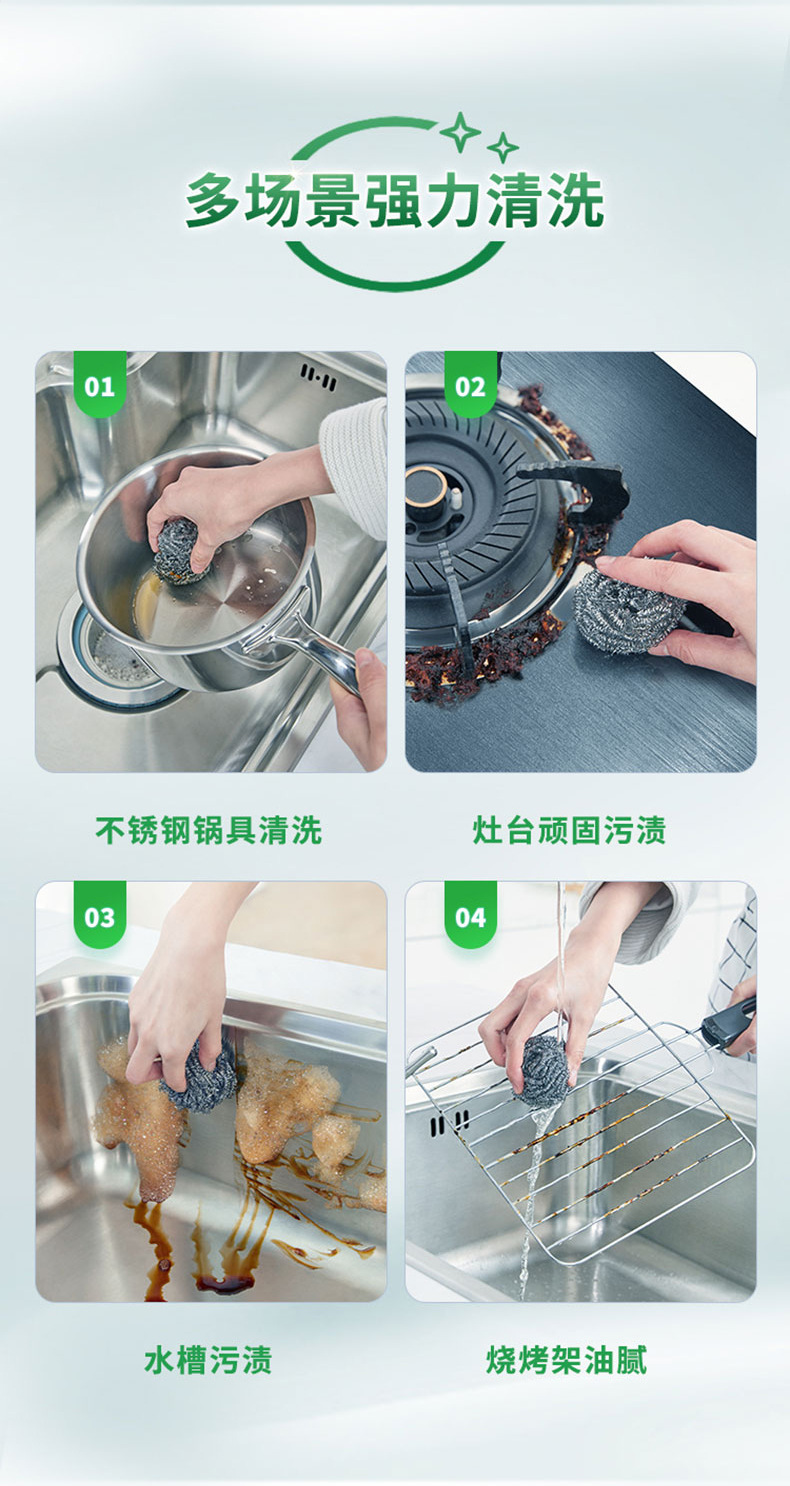 多场景强力清洗

01

不锈钢锅具清洗

02

灶台顽固污渍

03

水槽污渍

04

烧烤架油腻