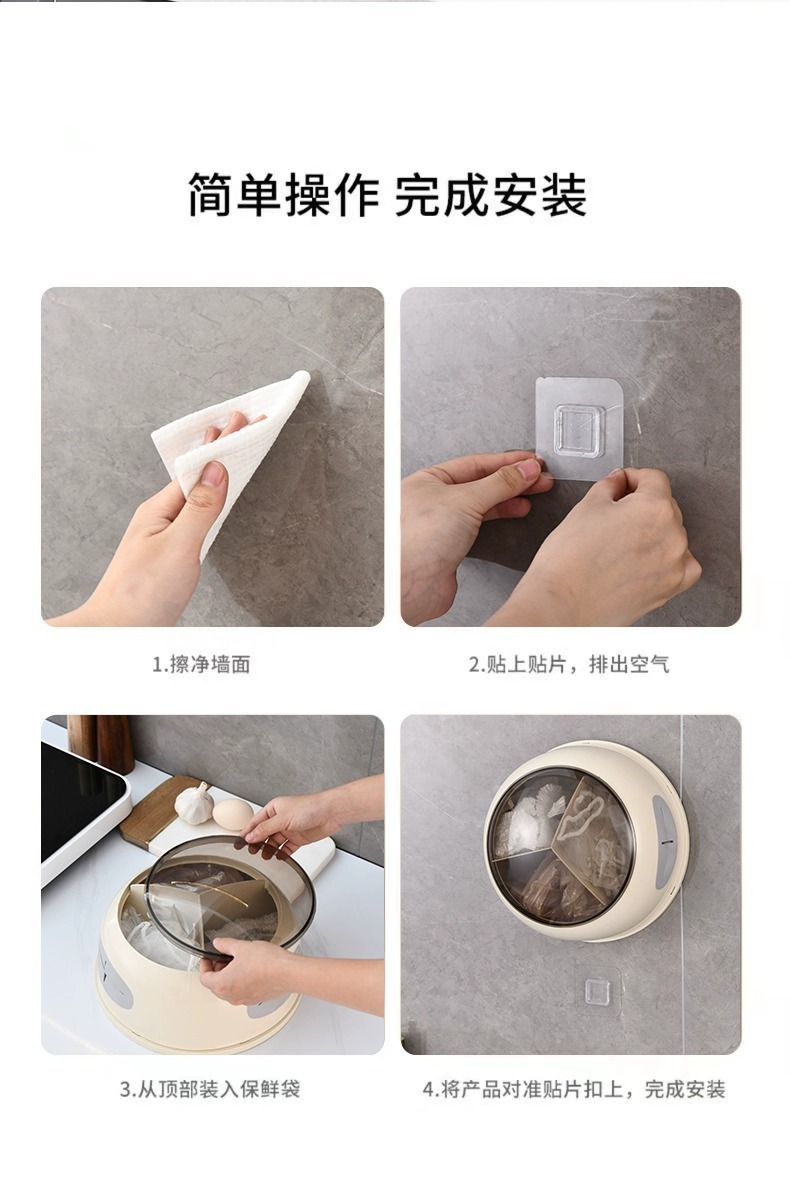 简单操作 完成安装

1.擦净墙面

2.贴上贴片，排出空气

3.从顶部装入保鲜袋

4.将产品对准贴片扣上，完成安装