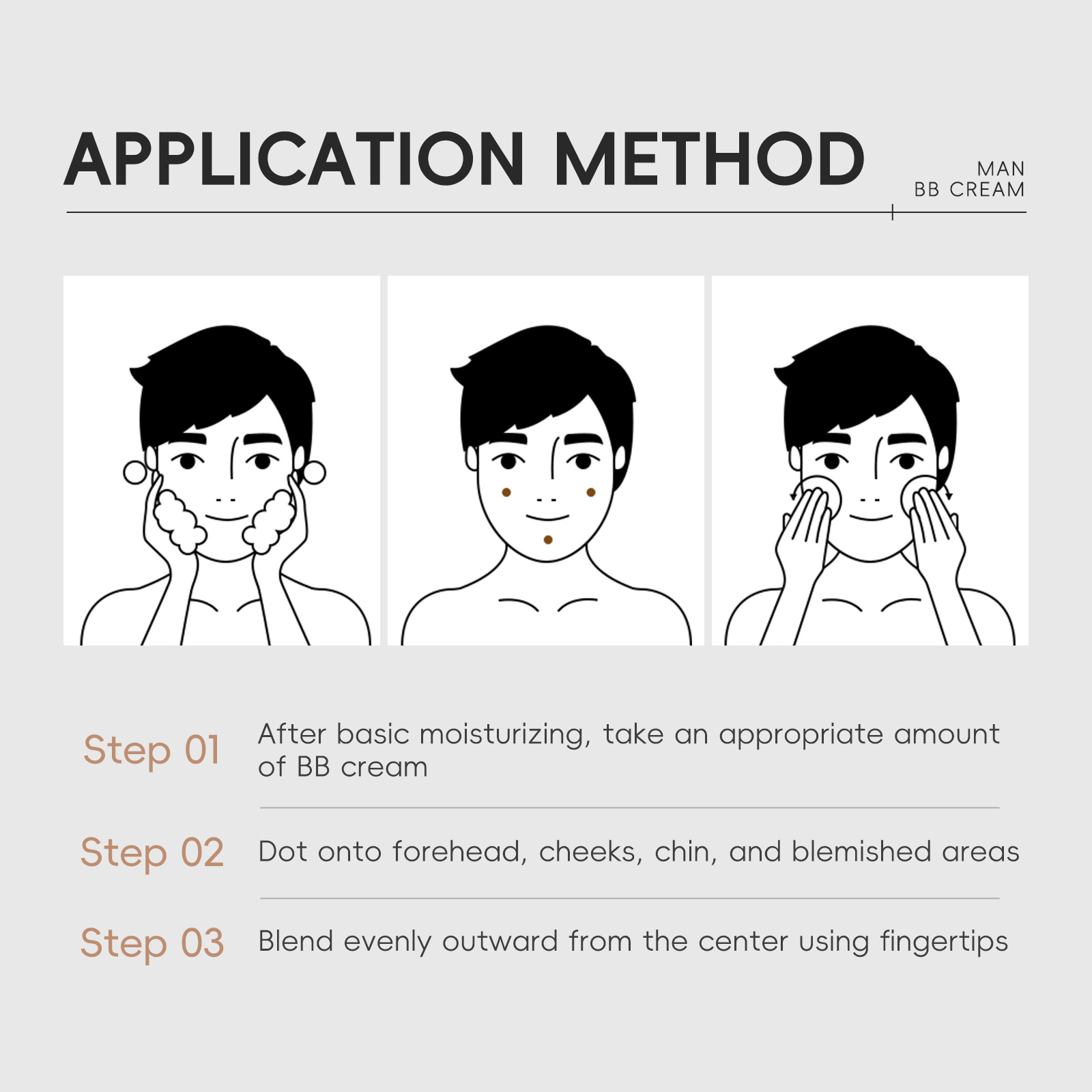 APPLICATION METHOD

MAN
BB CREAM

Step 01 After basic moisturizing, take an appropriate amount of BB cream

Step 02 Dot onto forehead, cheeks, chin, and blemished areas

Step 03 Blend evenly outward from the center using fingertips