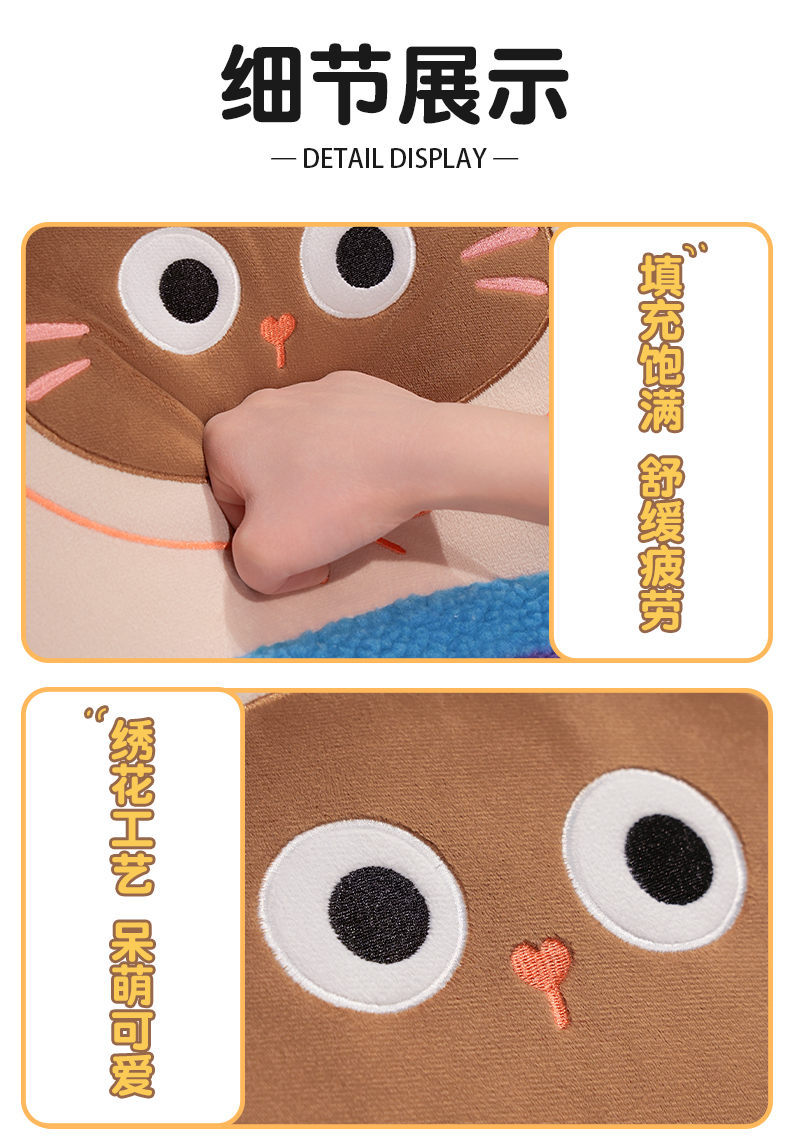 细节展示

— DETAIL DISPLAY —

填充饱满 舒缓疲劳

绣花工艺 呆萌可爱