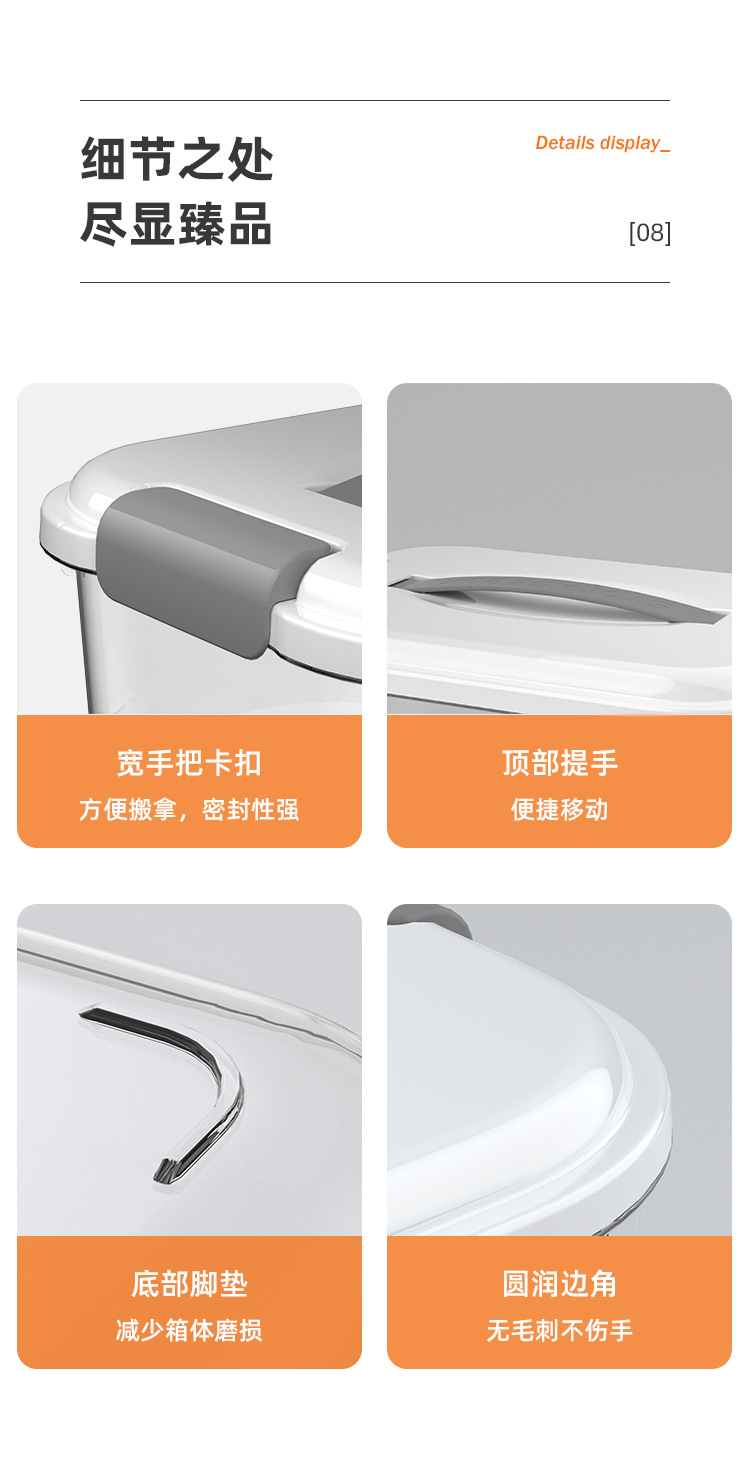 细节之处
尽显臻品

Details display_

[08]

宽手把卡扣
方便搬拿，密封性强

顶部提手
便捷移动

底部脚垫
减少箱体磨损

圆润边角
无毛刺不伤手