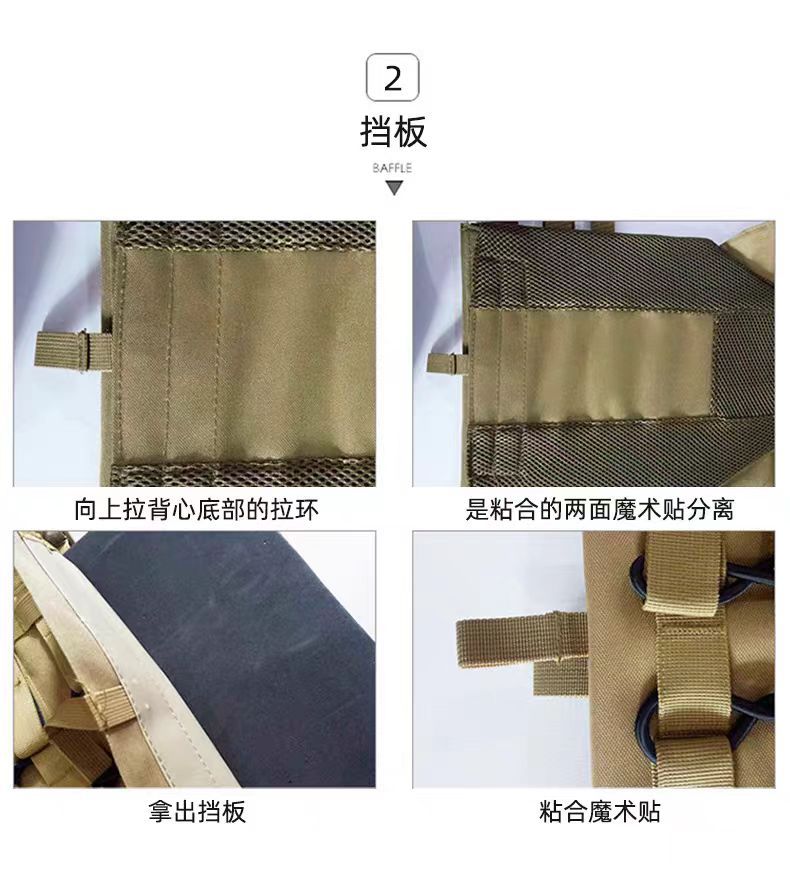 2

挡板

BAFFLE

向上拉背心底部的拉环

是粘合的两面魔术贴分离

拿出挡板

粘合魔术贴