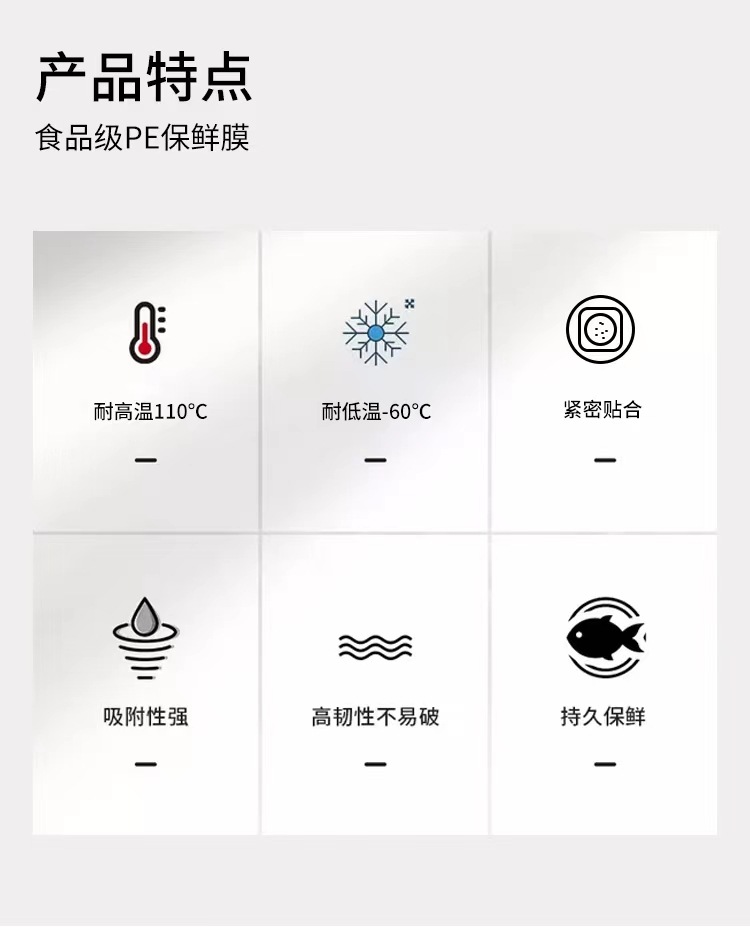 产品特点

食品级PE保鲜膜

耐高温110°C

-

耐低温-60°C

-

紧密贴合

-

吸附性强

-

高韧性不易破

-

持久保鲜

-