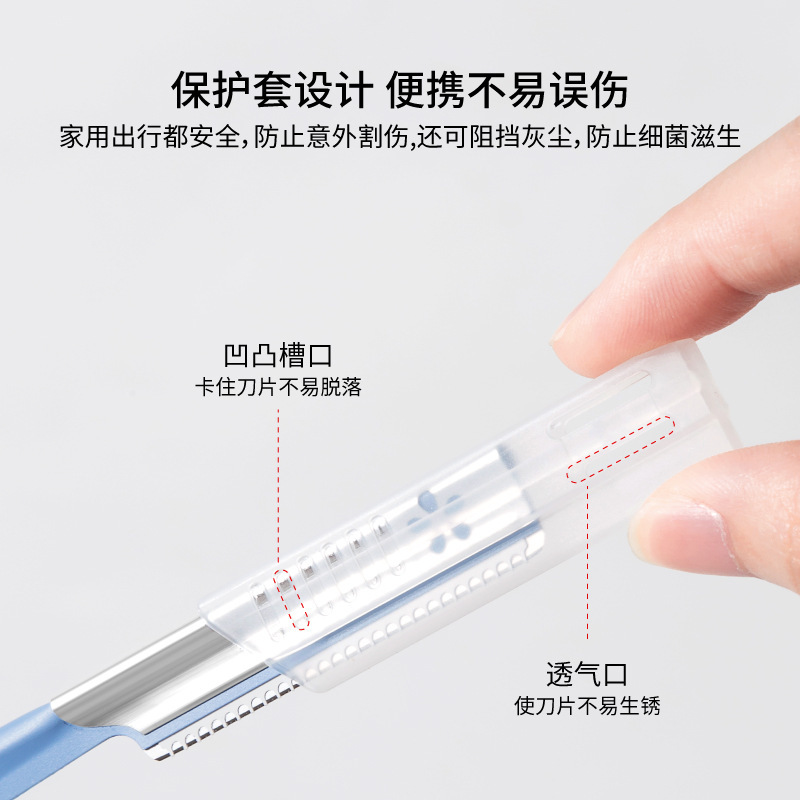 保护套设计 便携不易误伤

家用出行都安全,防止意外割伤,还可阻挡灰尘,防止细菌滋生

凹凸槽口
卡住刀片不易脱落

透气口
使刀片不易生锈