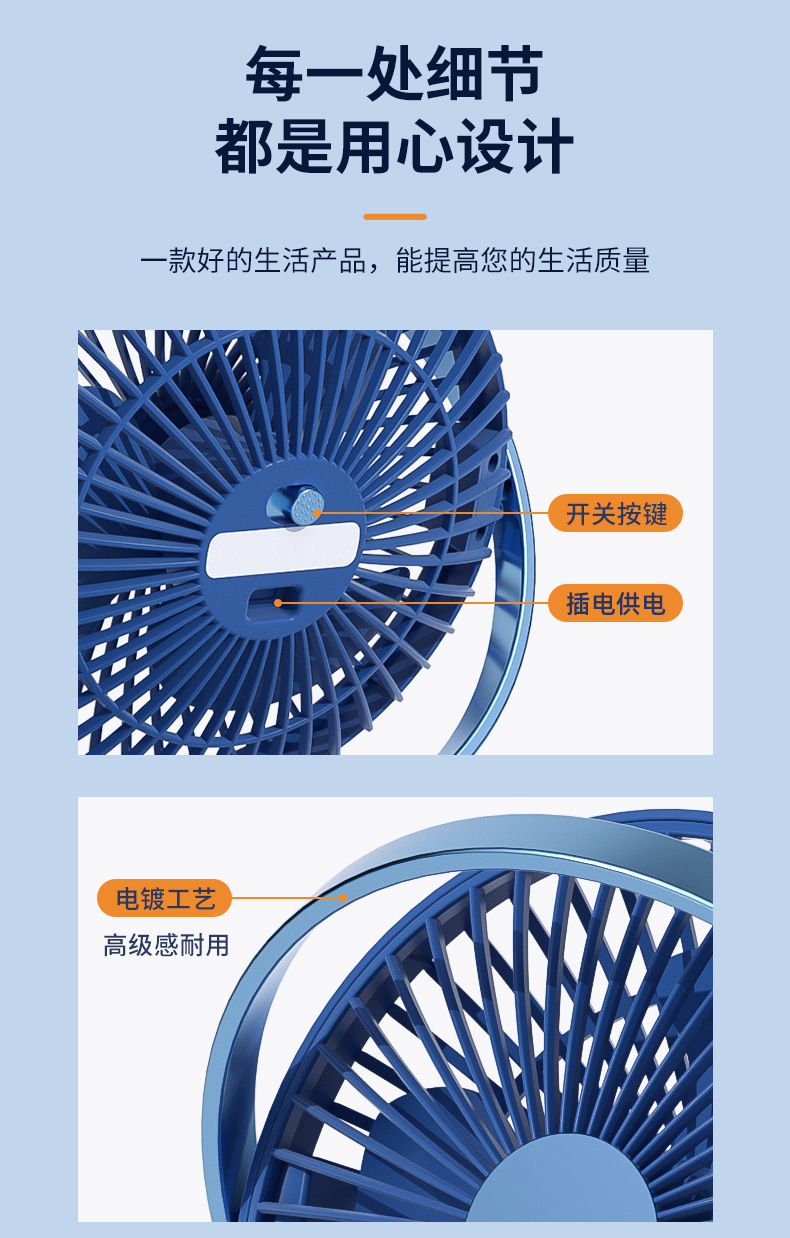 每一处细节
都是用心设计

一款好的生活产品，能提高您的生活质量

开关按键

插电供电

电镀工艺

高级感耐用