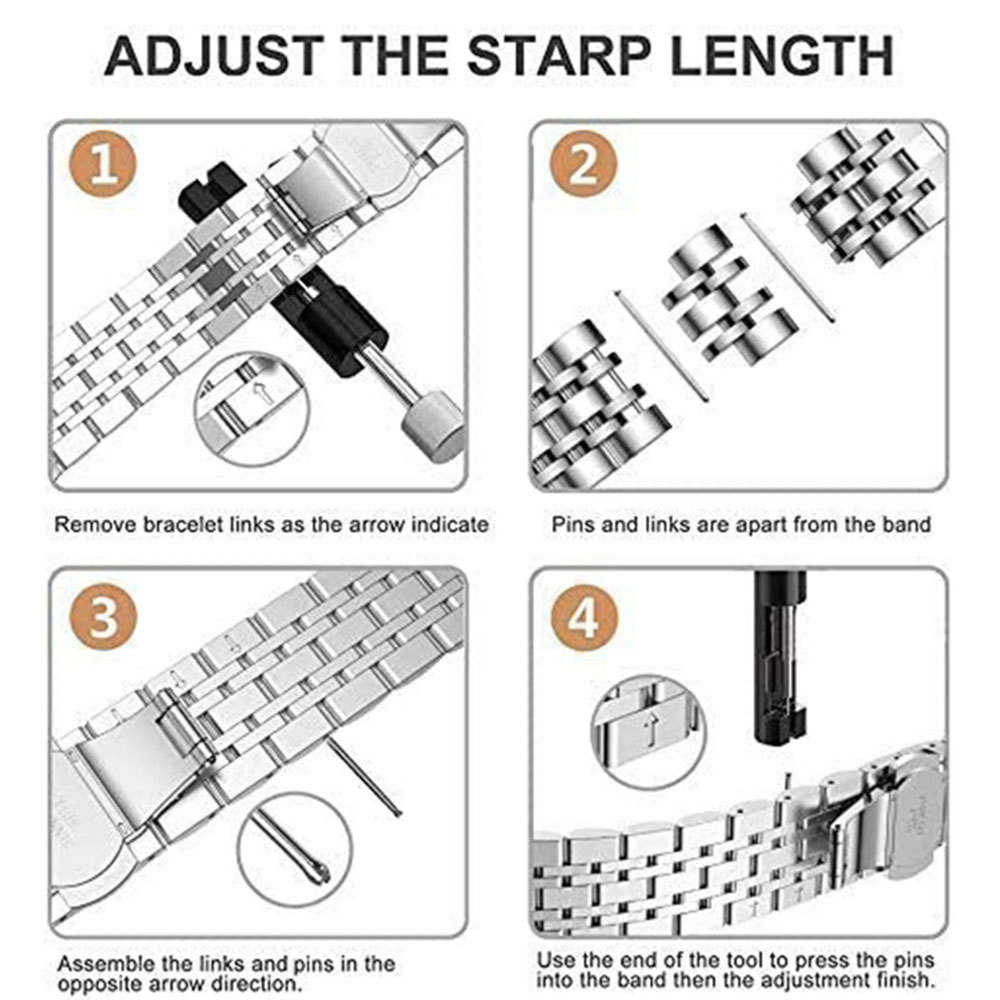 ADJUST THE STARP LENGTH

1

Remove bracelet links as the arrow indicate

2

Pins and links are apart from the band

3

Assemble the links and pins in the opposite arrow direction.

4

Use the end of the tool to press the pins into the band then the adjustment finish.