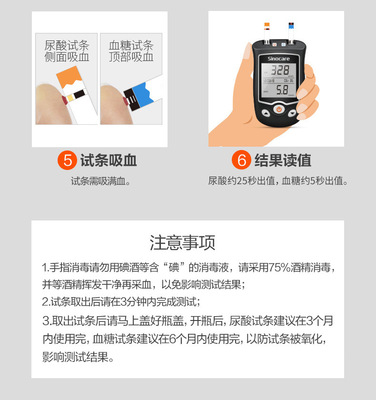 尿酸试条
侧面吸血

血糖试条
顶部吸血

Sinocare

328

5.8

5 试条吸血
试条需吸满血。

6 结果读值
尿酸约25秒出值，血糖约5秒出值。

注意事项

1.手指消毒请勿用碘酒等含“碘”的消毒液，请采用75%酒精消毒，并等酒精挥发干净再采血，以免影响测试结果；

2.试条取出后请在3分钟内完成测试；

3.取出试条后请马上盖好瓶盖，开瓶后，尿酸试条建议在3个月内使用完，血糖试条建议在6个月内使用完，以防试条被氧化，影响测试结果。