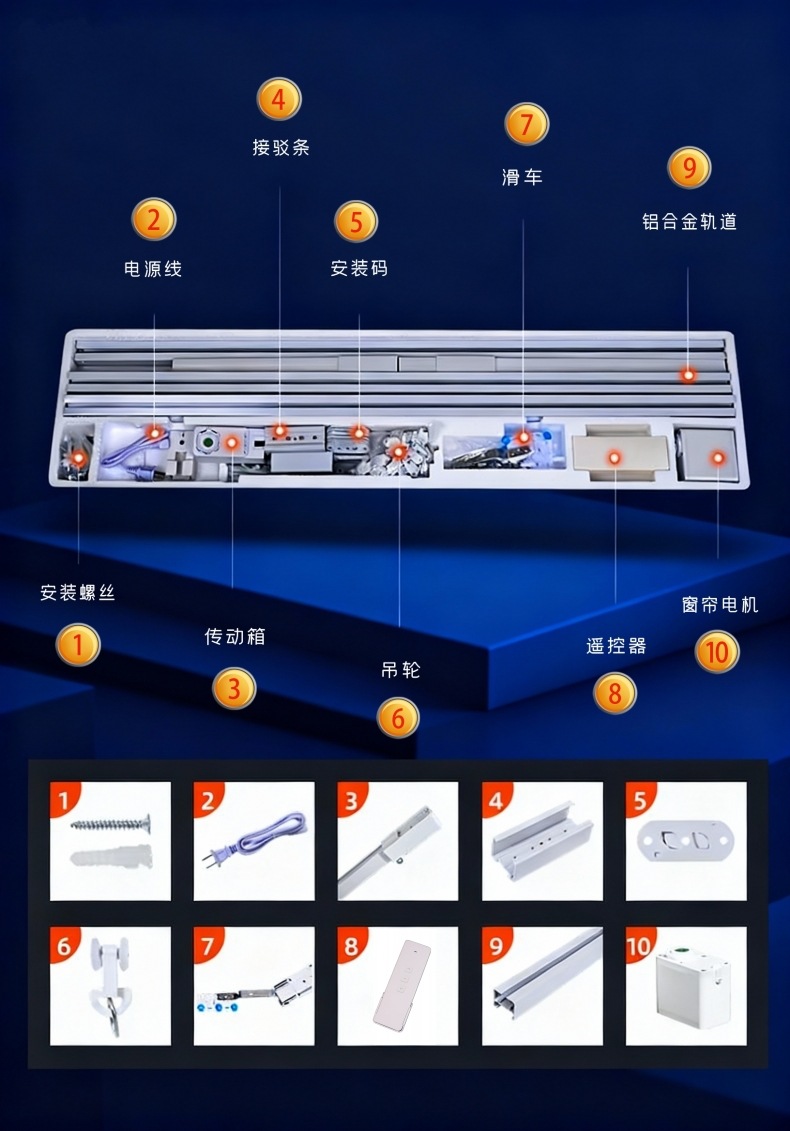 4
接驳条

7
滑车

9
铝合金轨道

2
电源线

5
安装码

安装螺丝
1

传动箱
3

吊轮
6

遥控器
8

窗帘电机
10

1
2
3
4
5
6
7
8
9
10