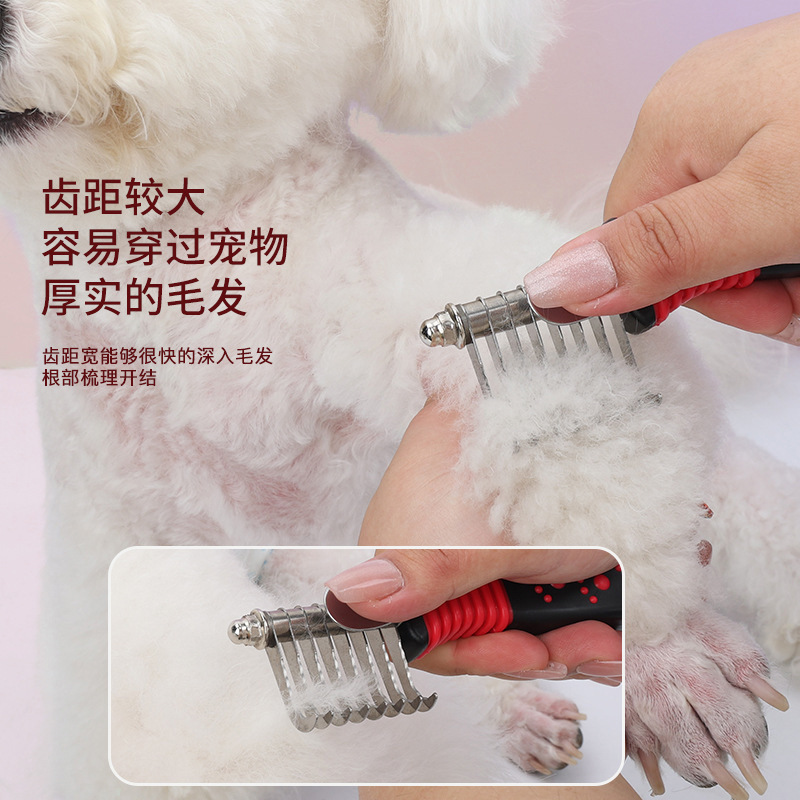 齿距较大
容易穿过宠物
厚实的毛发

齿距宽能够很快的深入毛发
根部梳理开结