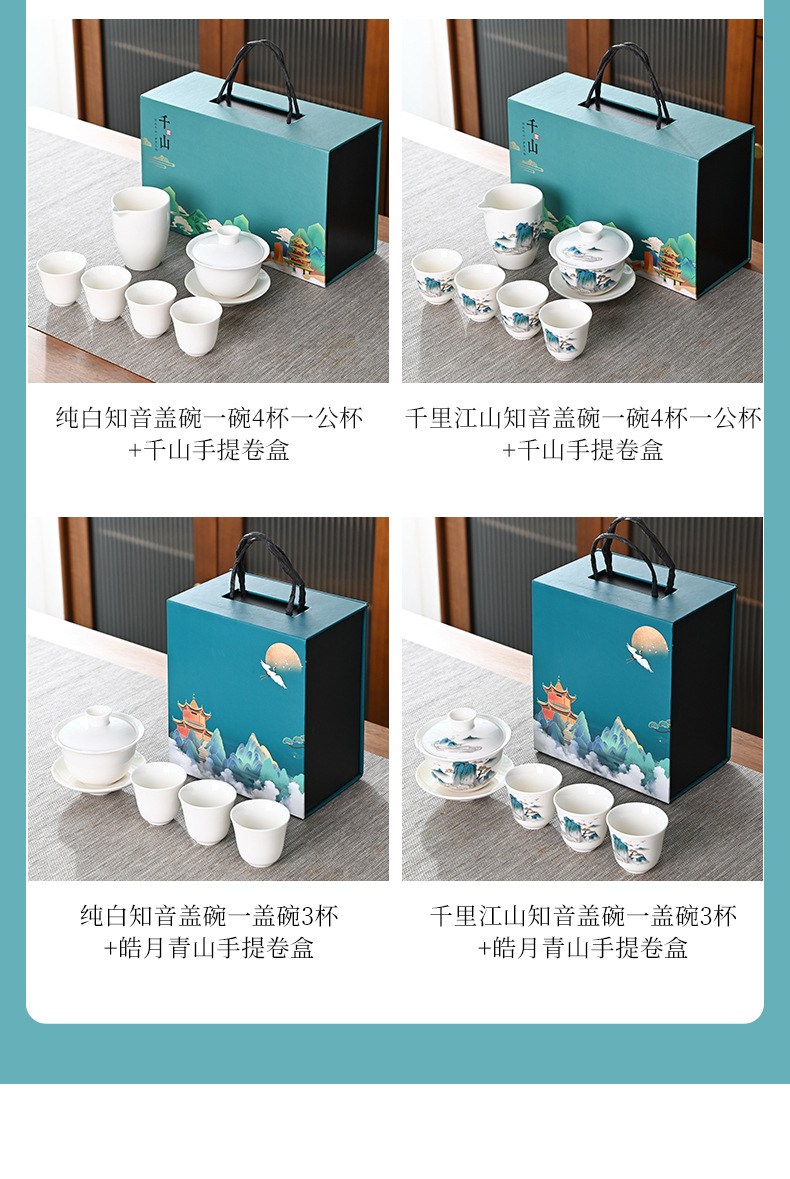 千山

纯白知音盖碗一碗4杯一公杯
+千山手提卷盒

千山

千里江山知音盖碗一碗4杯一公杯
+千山手提卷盒

纯白知音盖碗一盖碗3杯
+皓月青山手提卷盒

千里江山知音盖碗一盖碗3杯
+皓月青山手提卷盒