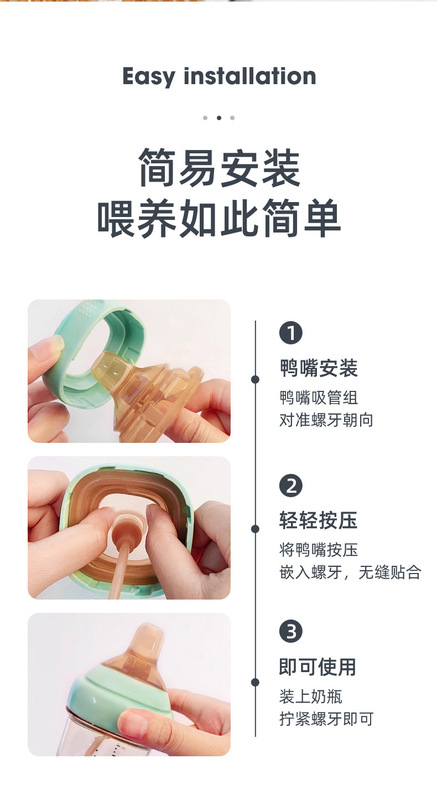 Easy installation

简易安装
喂养如此简单

1
鸭嘴安装
鸭嘴吸管组
对准螺牙朝向

2
轻轻按压
将鸭嘴按压
嵌入螺牙，无缝贴合

3
即可使用
装上奶瓶
拧紧螺牙即可