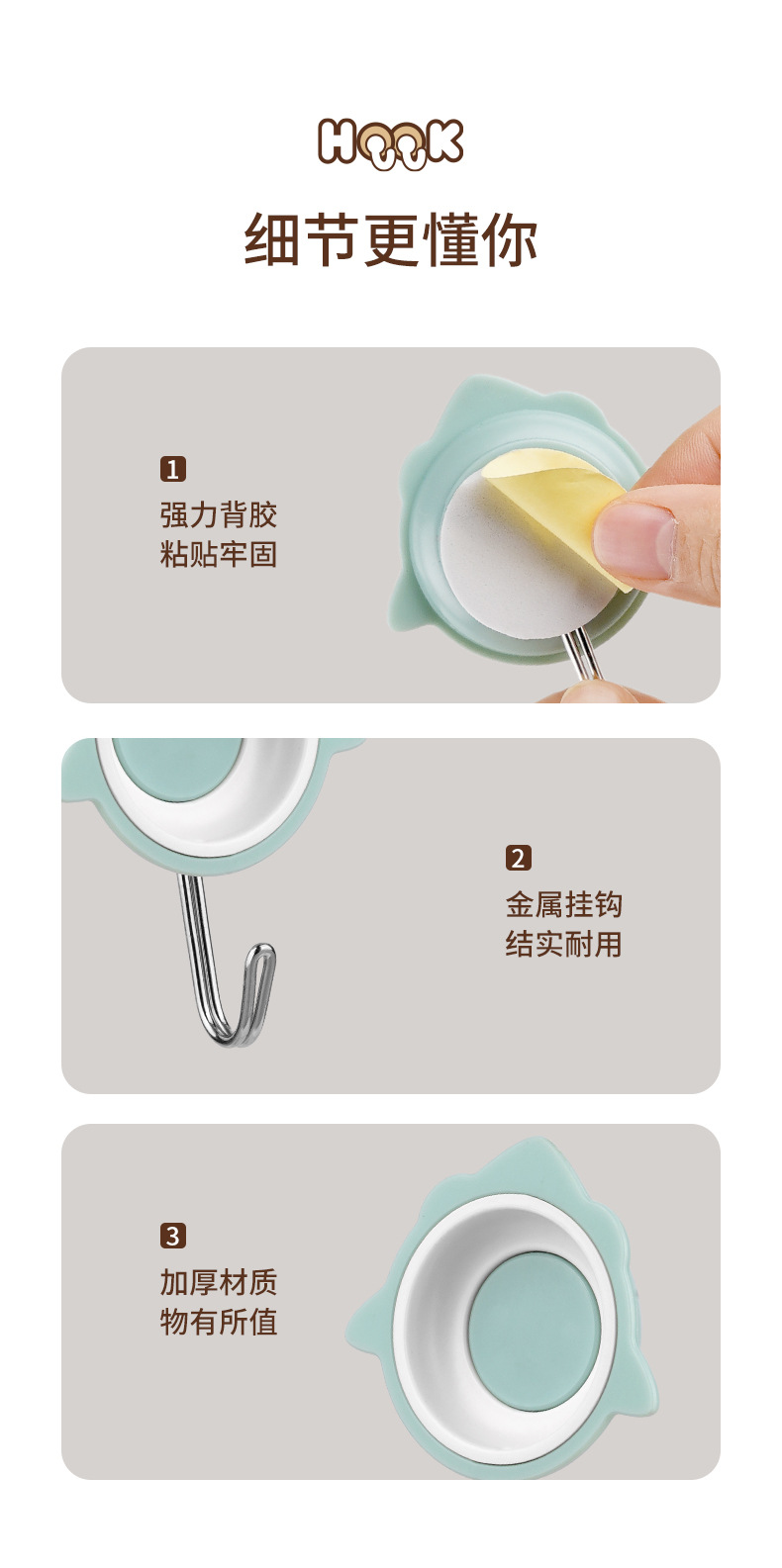 HOOK

细节更懂你

1
强力背胶
粘贴牢固

2
金属挂钩
结实耐用

3
加厚材质
物有所值