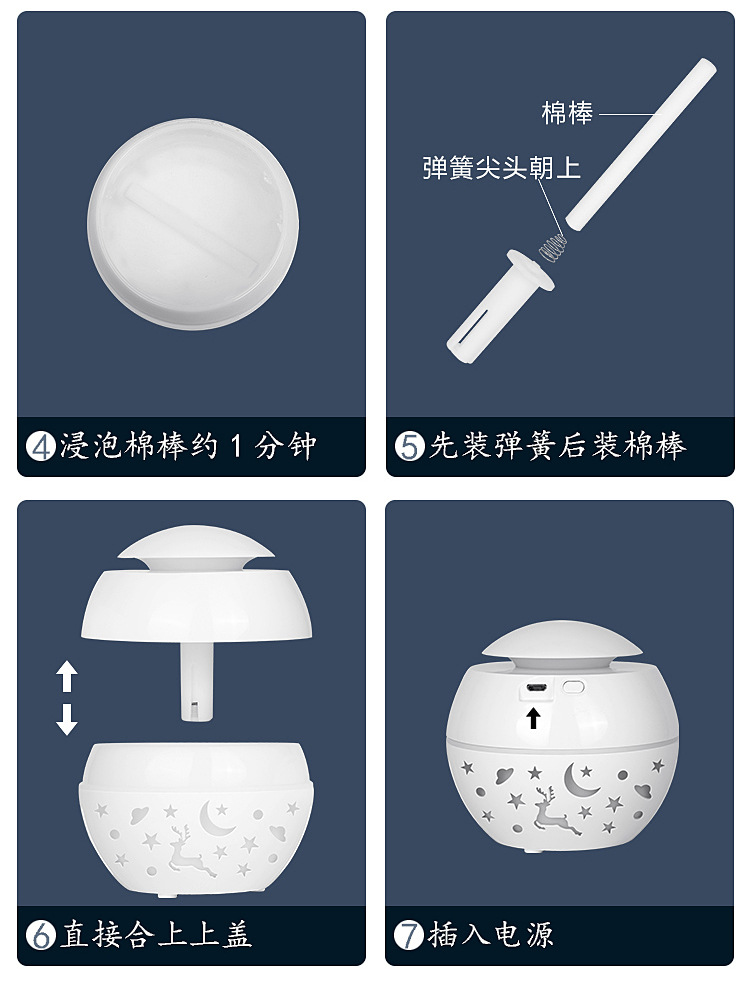 ④浸泡棉棒约 1 分钟

棉棒
弹簧尖头朝上

⑤先装弹簧后装棉棒

⑥直接合上上盖

⑦插入电源