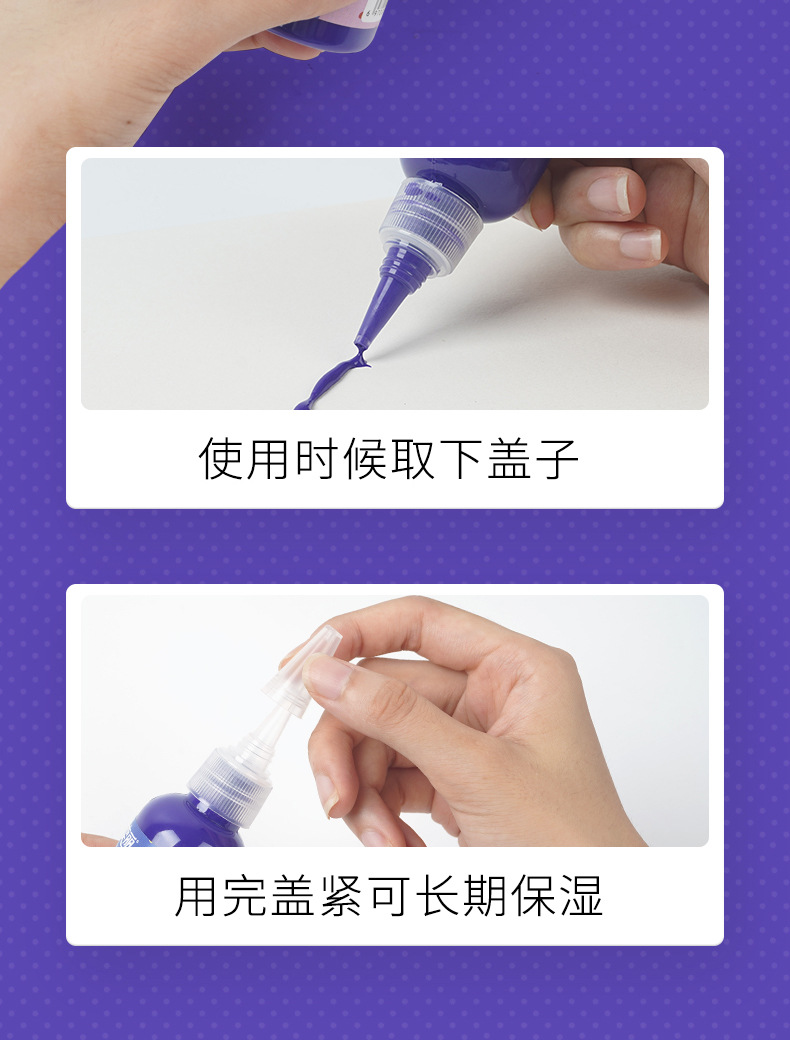 使用时候取下盖子

用完盖紧可长期保湿