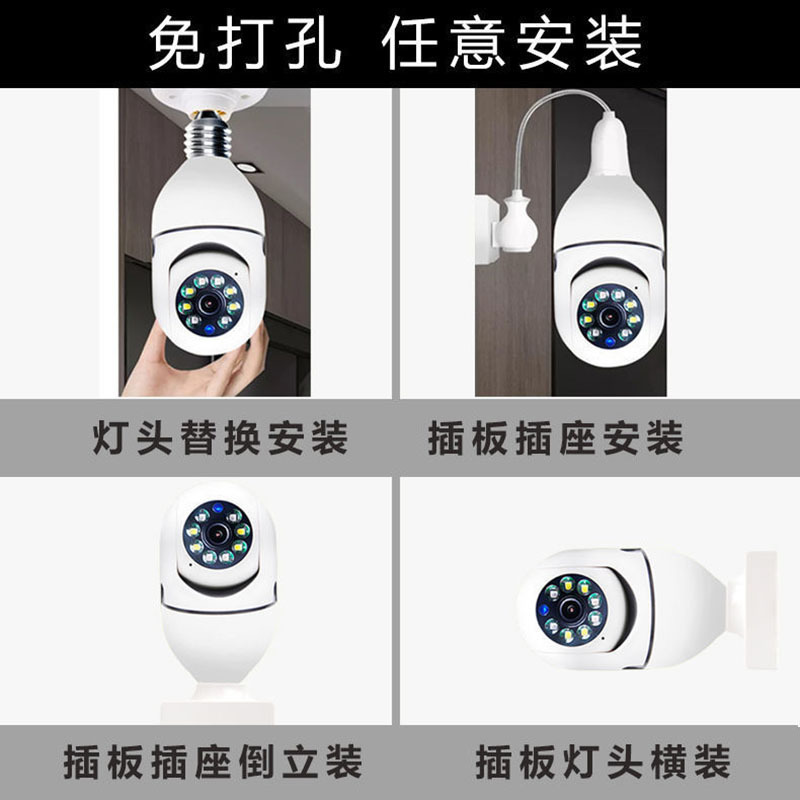 免打孔 任意安装

灯头替换安装

插板插座安装

插板插座倒立装

插板灯头横装