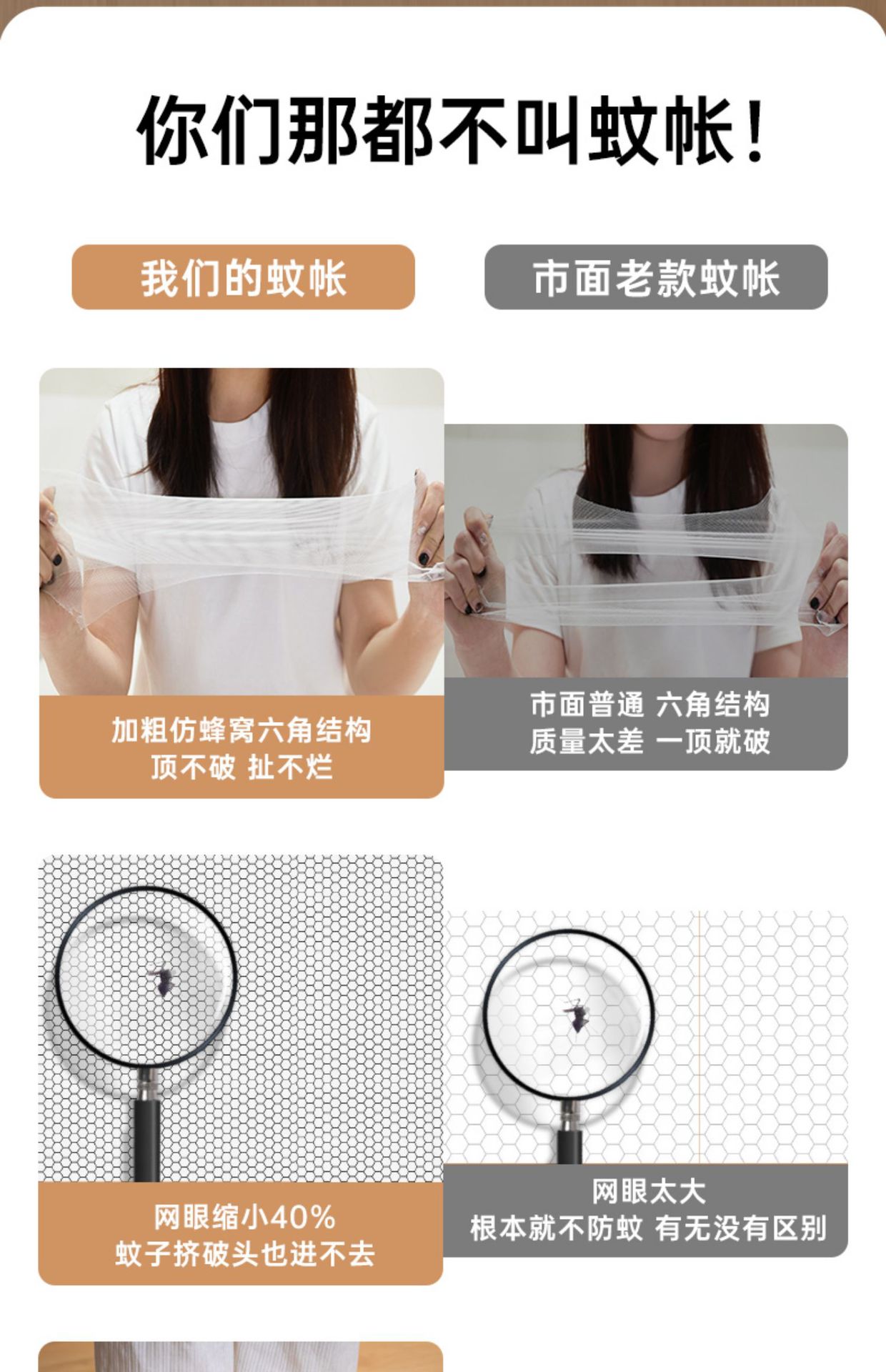 你们那都不叫蚊帐!

我们的蚊帐

市面老款蚊帐

加粗仿蜂窝六角结构
顶不破 扯不烂

市面普通 六角结构
质量太差 一顶就破

网眼缩小40%
蚊子挤破头也进不去

网眼太大
根本就不防蚊 有无没有区别