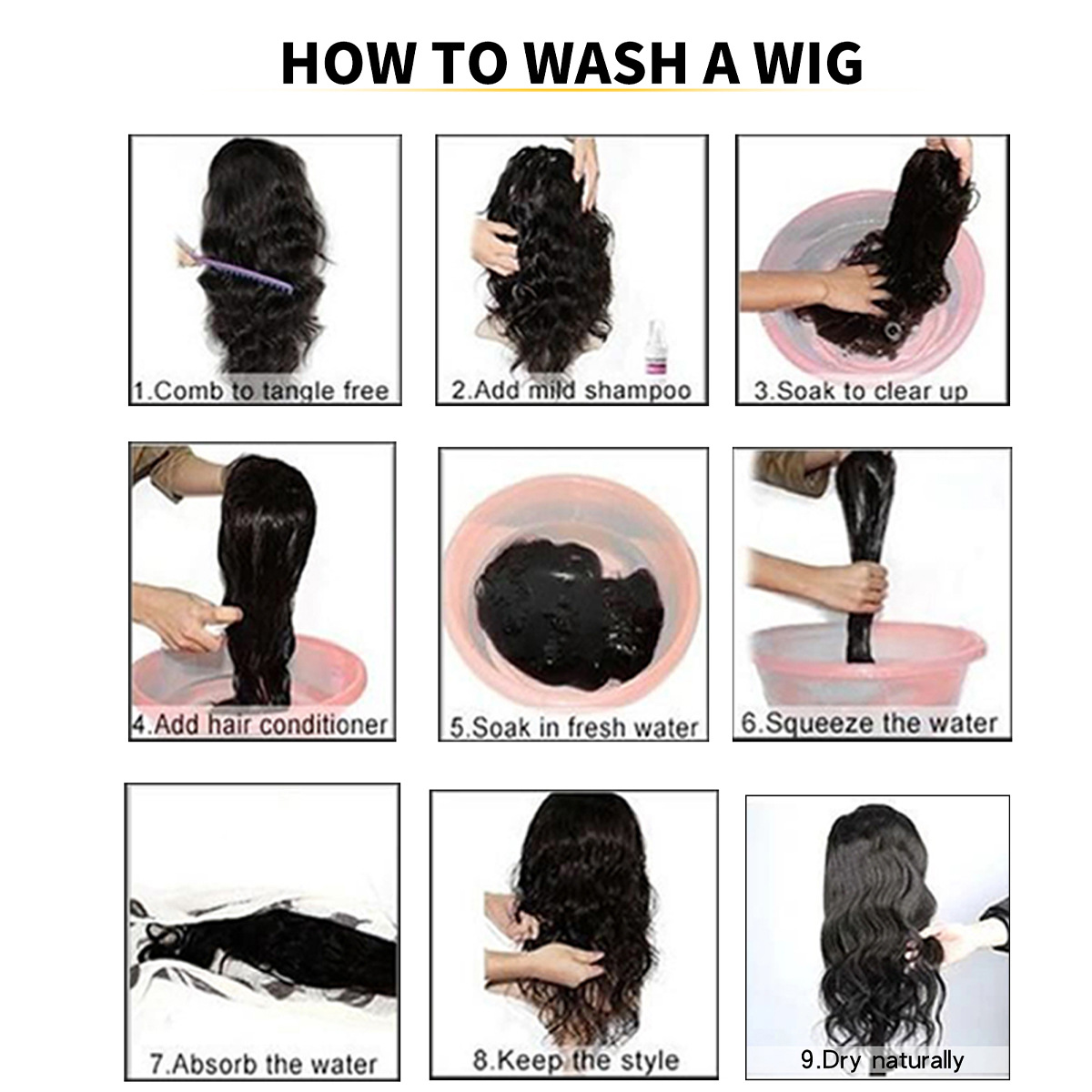 HOW TO WASH A WIG

1.Comb to tangle free

2.Add mild shampoo

3.Soak to clear up

4.Add hair conditioner

5.Soak in fresh water

6.Squeeze the water

7.Absorb the water

8.Keep the style

9.Dry naturally