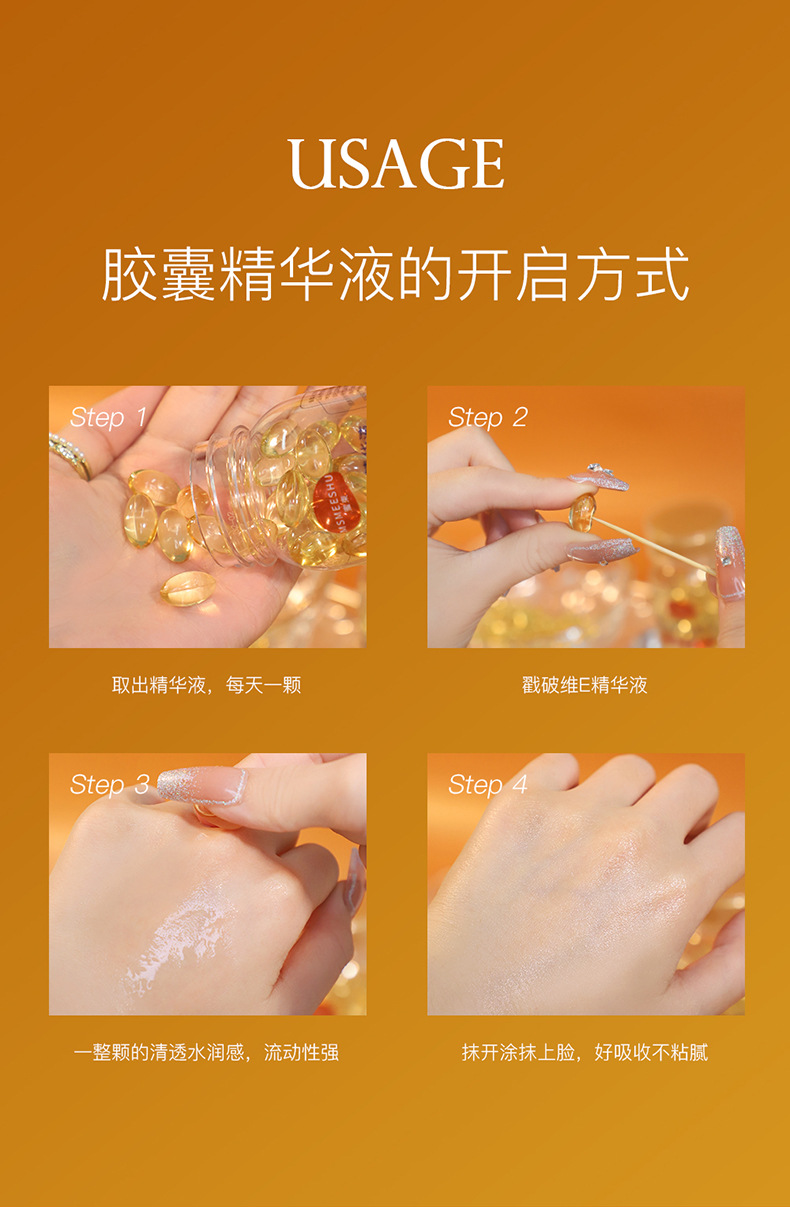 USAGE

胶囊精华液的开启方式

Step 1

MSHEESHU

取出精华液，每天一颗

Step 2

戳破维E精华液

Step 3

一整颗的清透水润感，流动性强

Step 4

抹开涂抹上脸，好吸收不粘腻