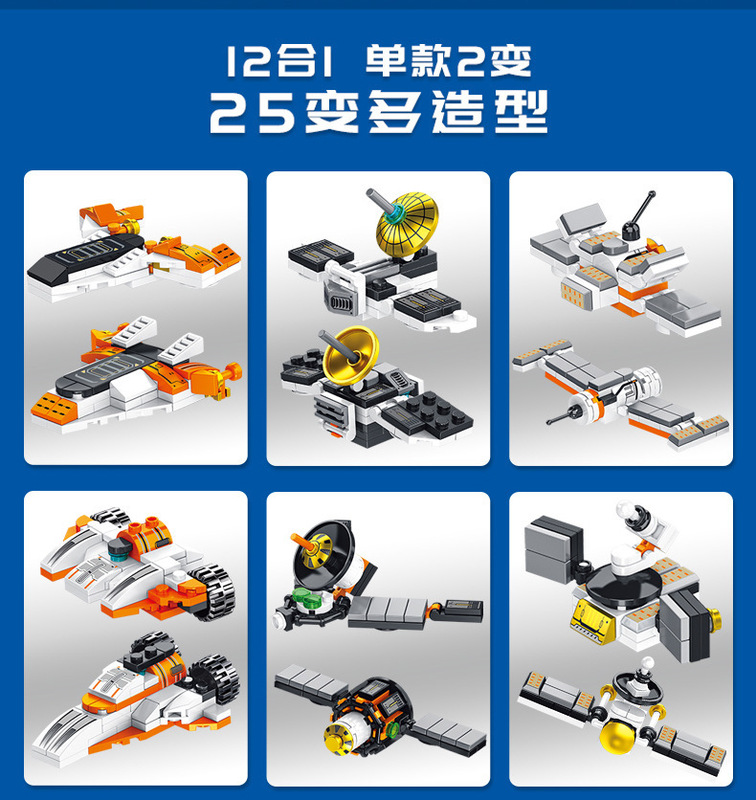 12合1 单款2变
25变多造型