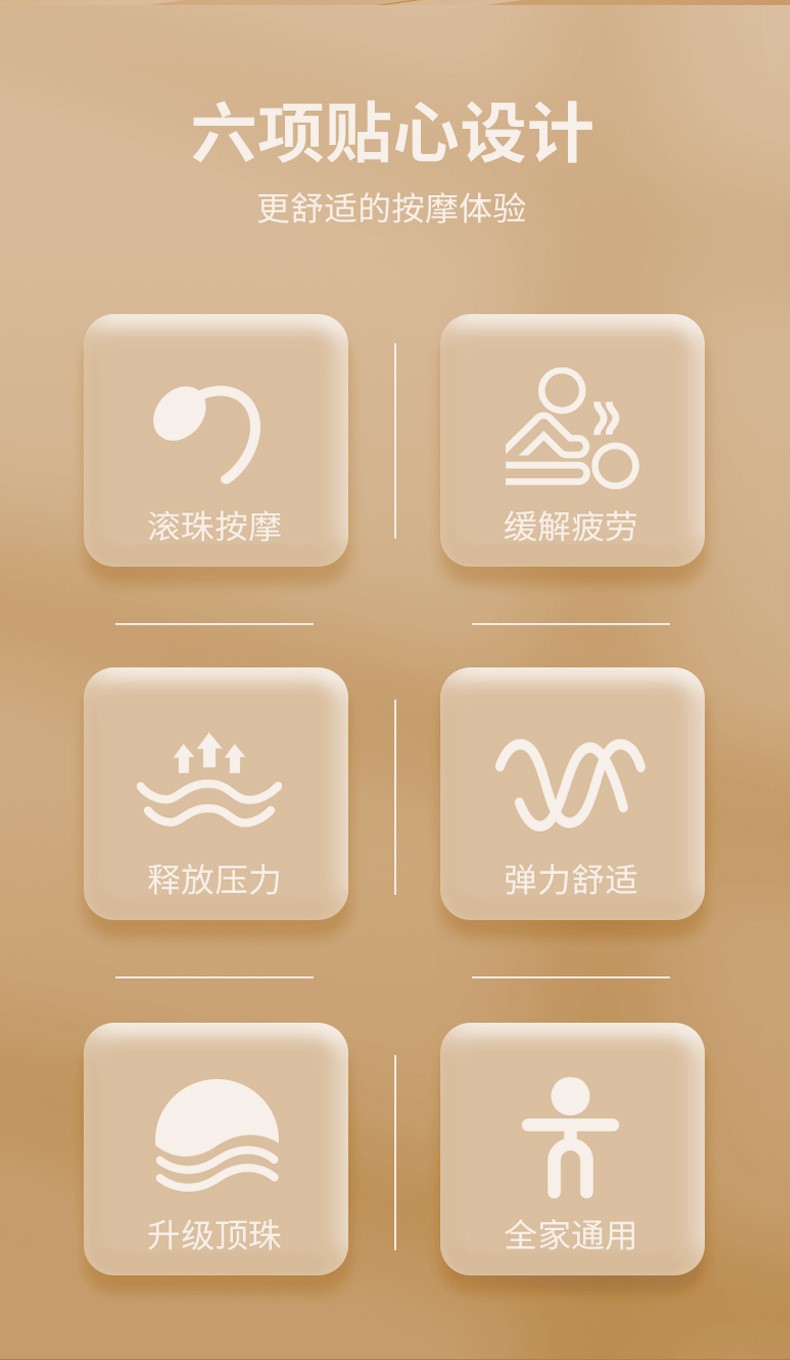 六项贴心设计

更舒适的按摩体验

滚珠按摩

缓解疲劳

释放压力

弹力舒适

升级顶珠

全家通用