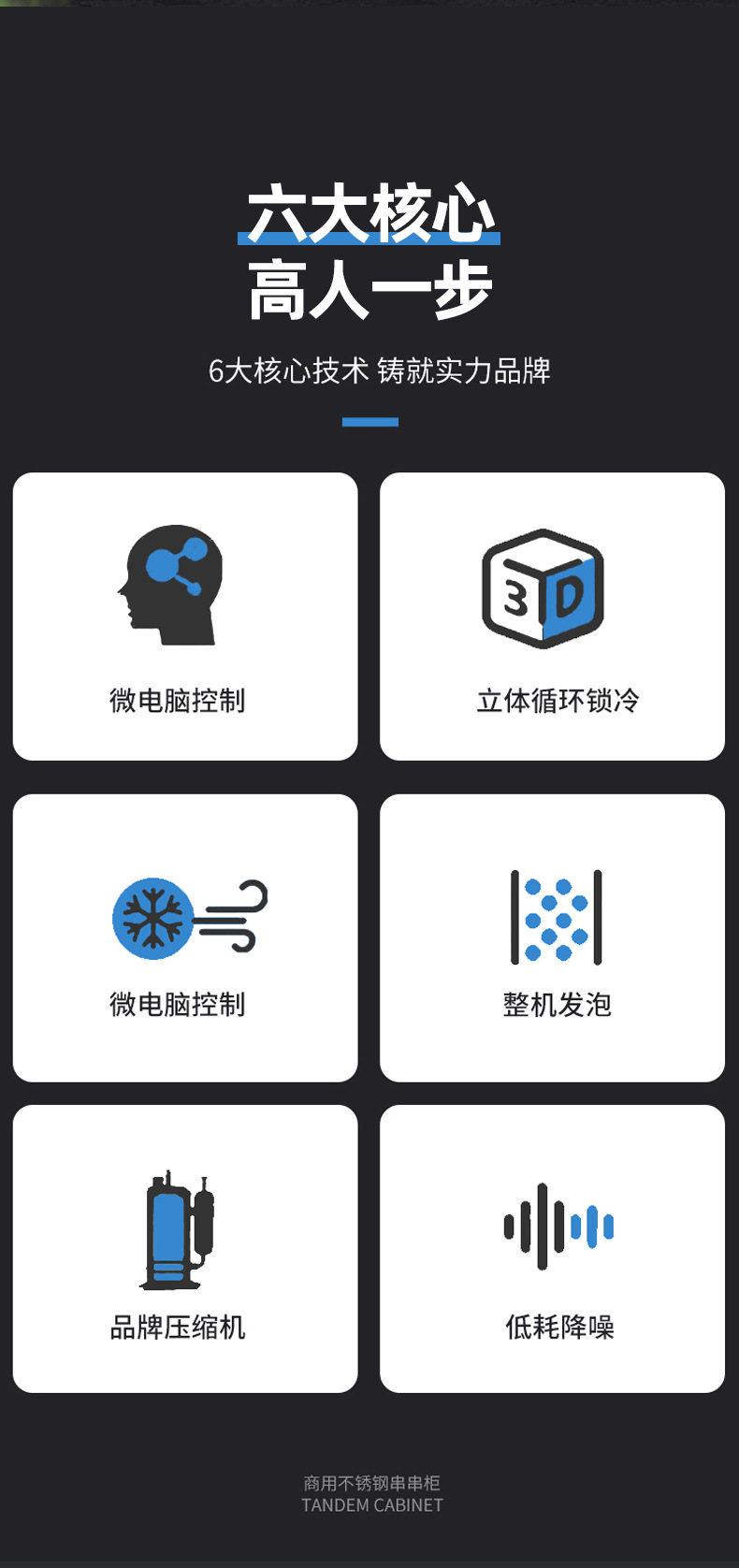 六大核心
高人一步

6大核心技术 铸就实力品牌

3D

微电脑控制

立体循环锁冷

微电脑控制

整机发泡

品牌压缩机

低耗降噪

商用不锈钢串串柜
TANDEM CABINET