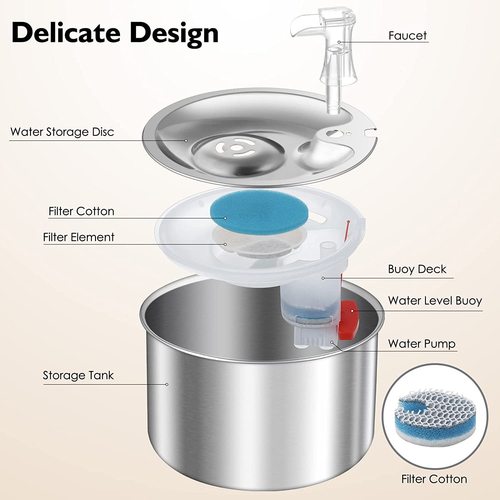 Delicate Design

Faucet

Water Storage Disc

Filter Cotton

Filter Element

Buoy Deck

Water Level Buoy

Water Pump

Storage Tank

Filter Cotton