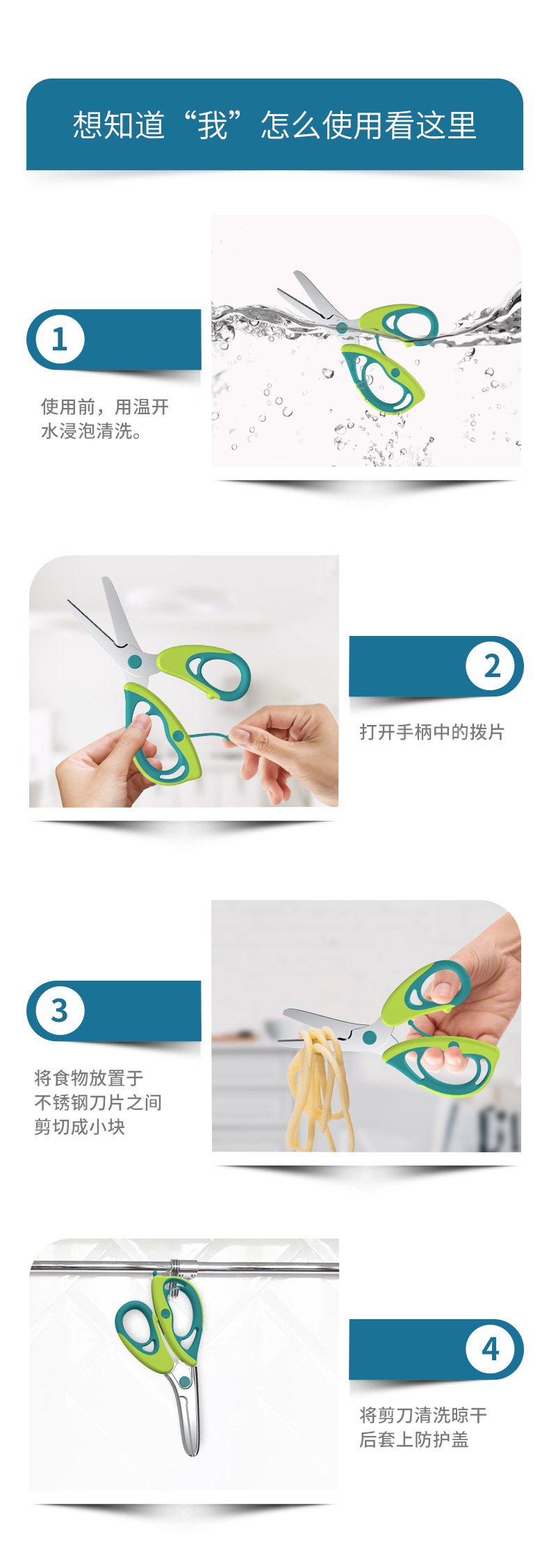 想知道“我”怎么使用看这里

1

使用前，用温开水浸泡清洗。

2

打开手柄中的拨片

3

将食物放置于不锈钢刀片之间剪切成小块

4

将剪刀清洗晾干后套上防护盖