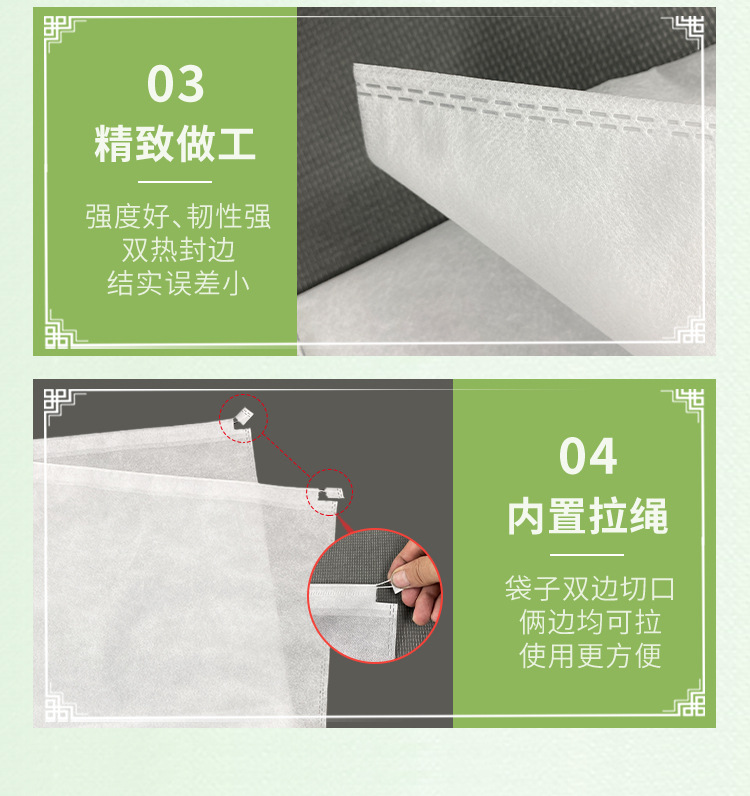 03
精致做工

强度好、韧性强
双热封边
结实误差小

04
内置拉绳

袋子双边切口
俩边均可拉
使用更方便