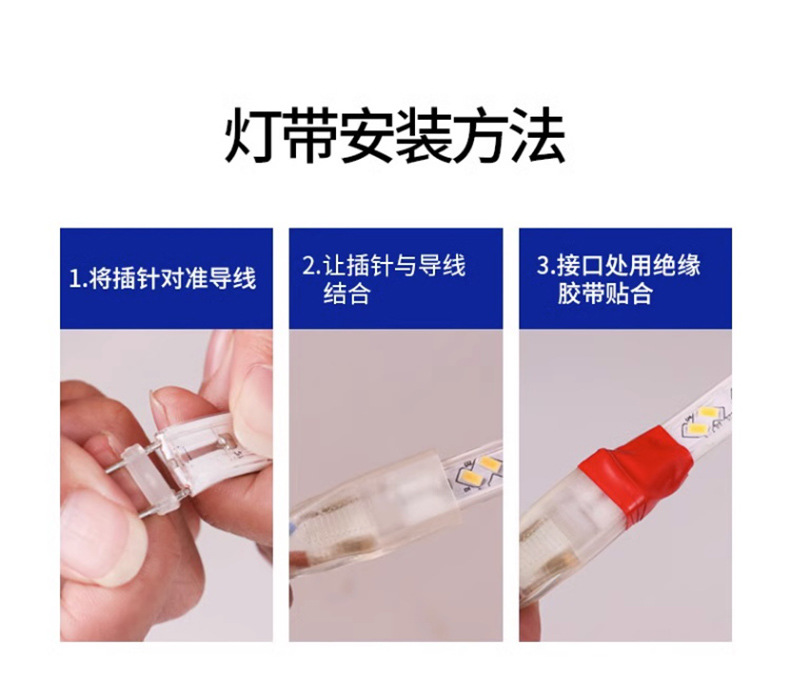 灯带安装方法

1.将插针对准导线

2.让插针与导线结合

3.接口处用绝缘胶带贴合