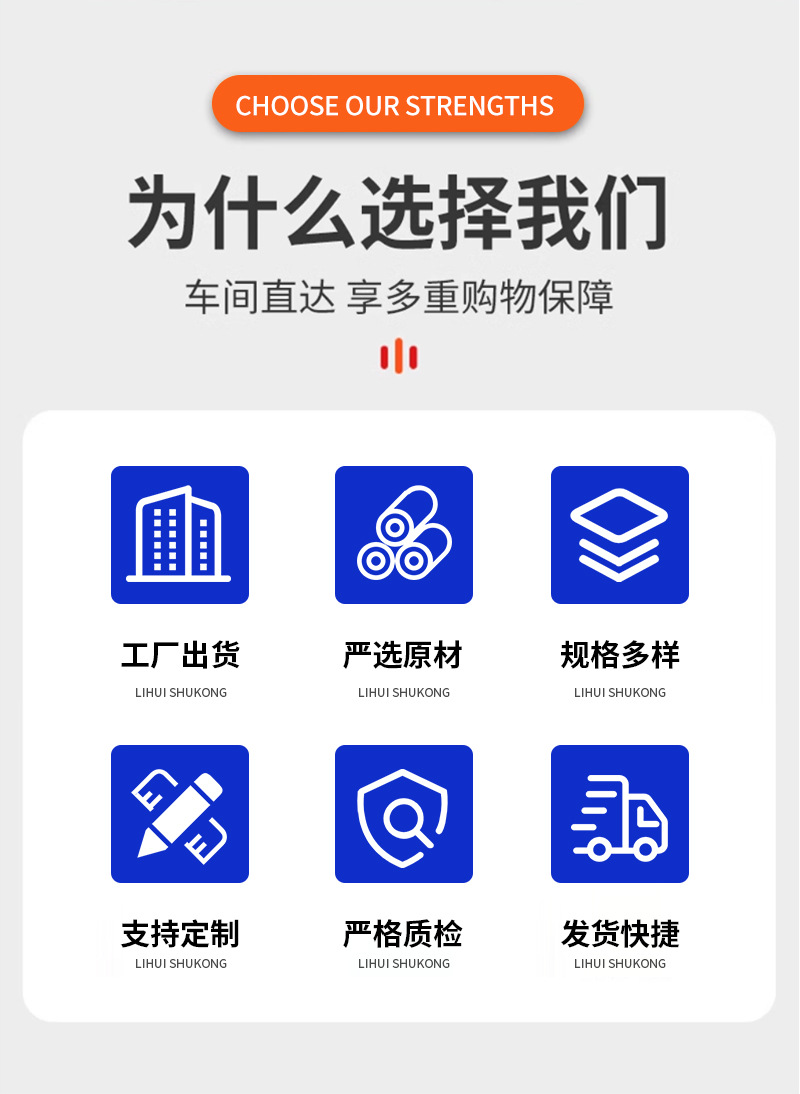 CHOOSE OUR STRENGTHS

为什么选择我们

车间直达 享多重购物保障

工厂出货
LIHUI SHUKONG

严选原材
LIHUI SHUKONG

规格多样
LIHUI SHUKONG

支持定制
LIHUI SHUKONG

严格质检
LIHUI SHUKONG

发货快捷
LIHUI SHUKONG